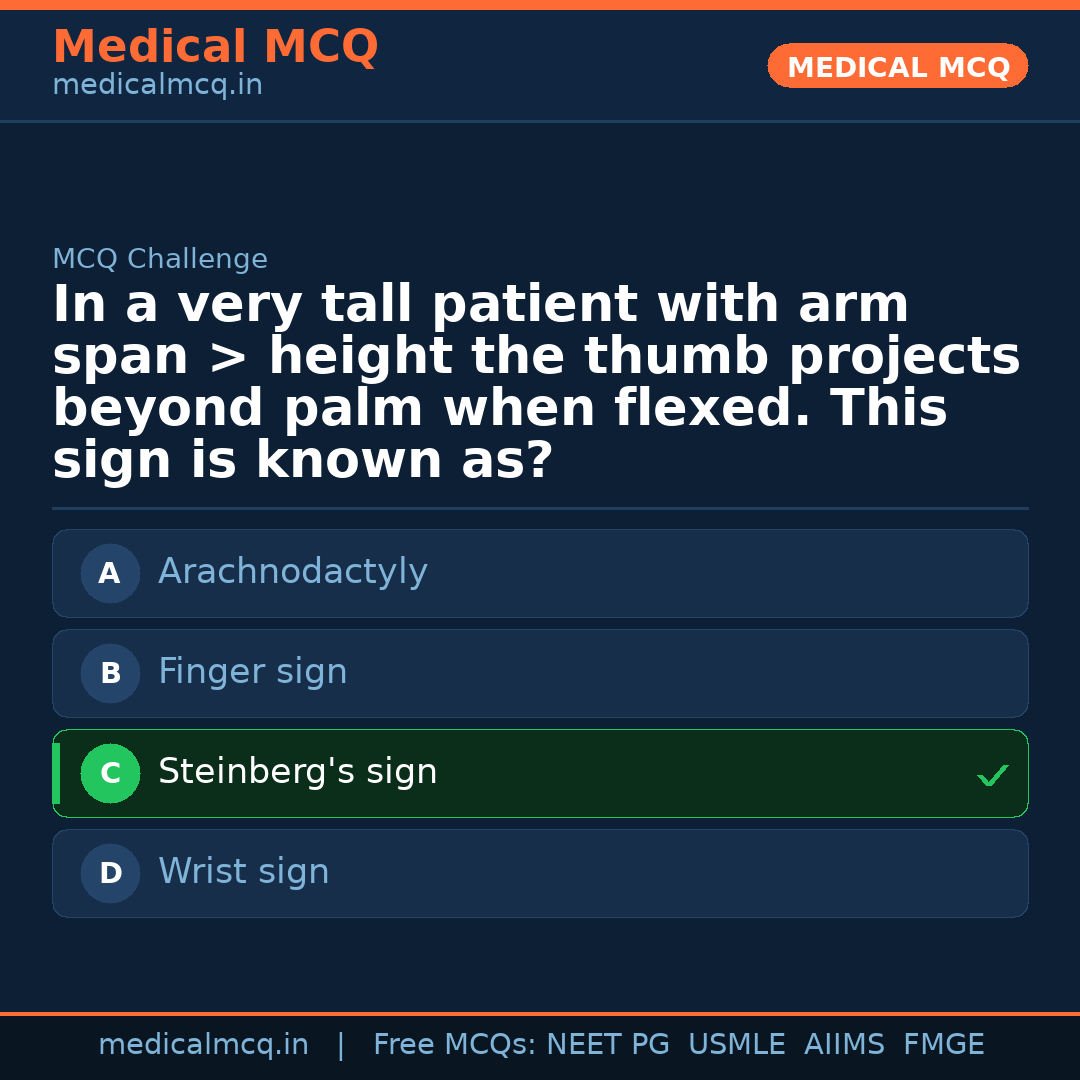 Medical MCQ
medicalmcq.in

MEDICAL MCQ

MCQ Challenge

In a very tall patient with arm span > height the thumb projects beyond palm when flexed. This sign is known as?

A Arachnodactyly

B Finger sign

C Steinberg's sign ✓

D Wrist sign

medicalmcq.in | Free MCQs: NEET PG USMLE AIIMS FMGE