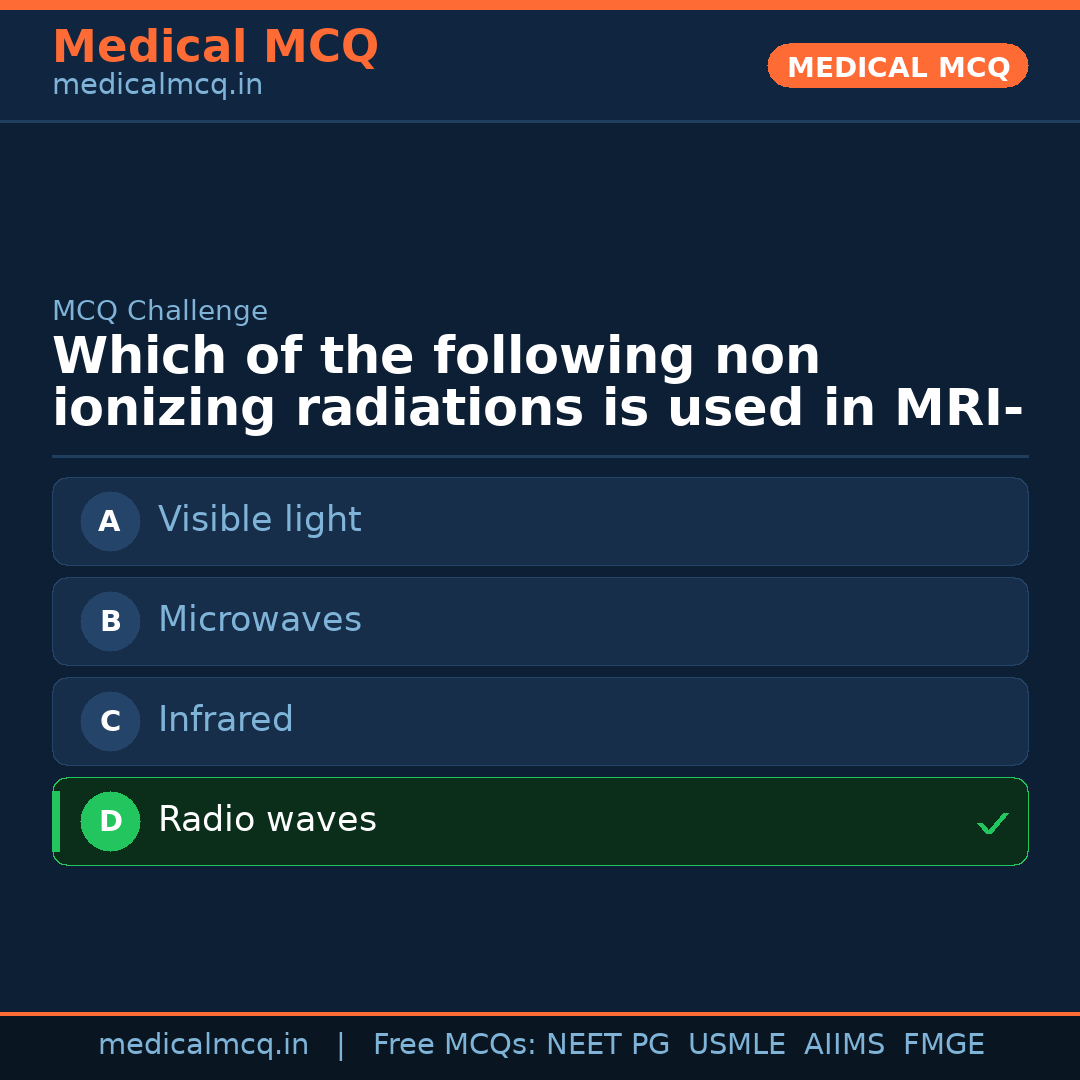 Medical MCQ
medicalmcq.in

MEDICAL MCQ

MCQ Challenge

Which of the following non ionizing radiations is used in MRI-

A Visible light

B Microwaves

C Infrared

D Radio waves ✓

medicalmcq.in | Free MCQs: NEET PG USMLE AIIMS FMGE