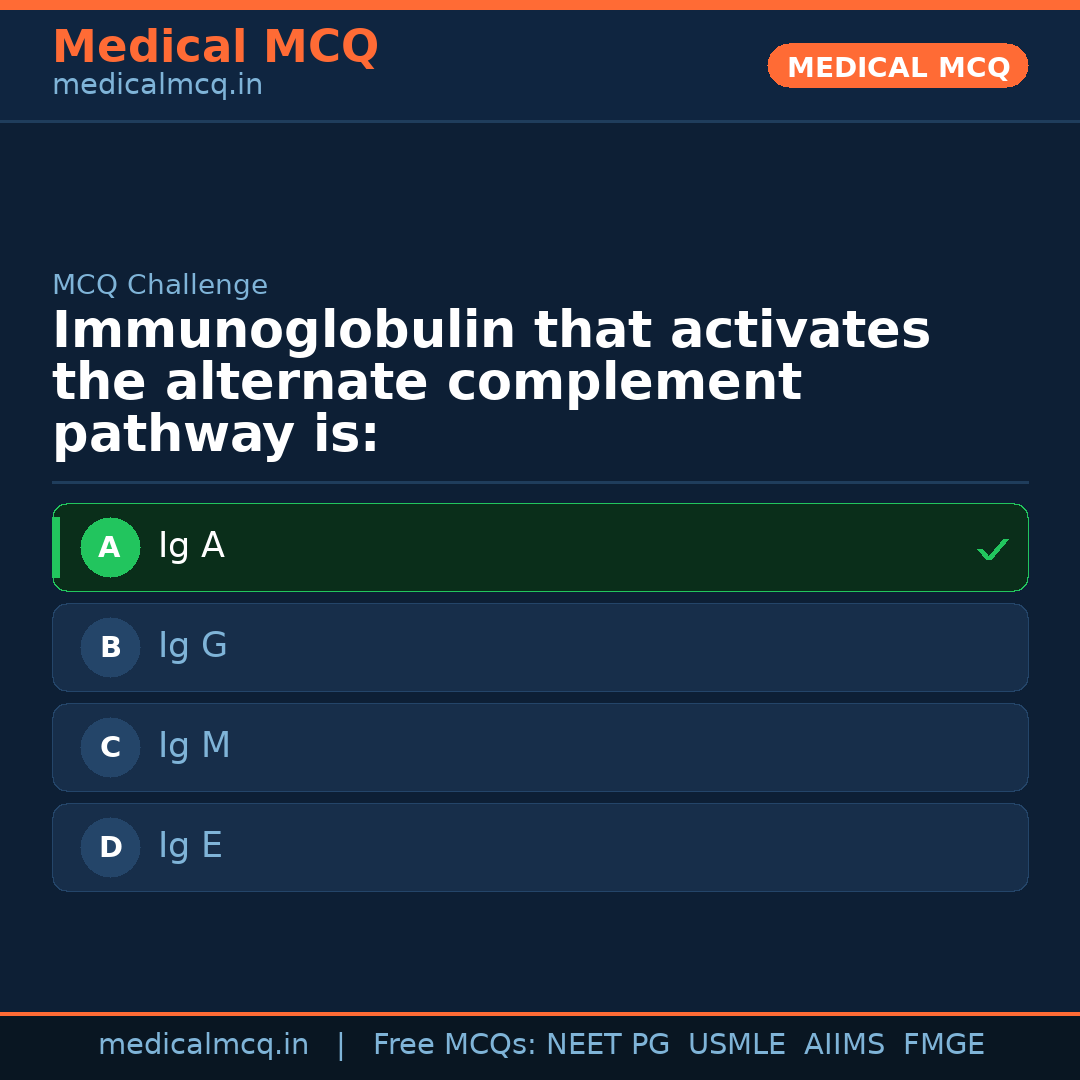 Medical MCQ
medicalmcq.in

MEDICAL MCQ

MCQ Challenge

Immunoglobulin that activates the alternate complement pathway is:

A Ig A ✓

B Ig G

C Ig M

D Ig E

medicalmcq.in | Free MCQs: NEET PG USMLE AIIMS FMGE