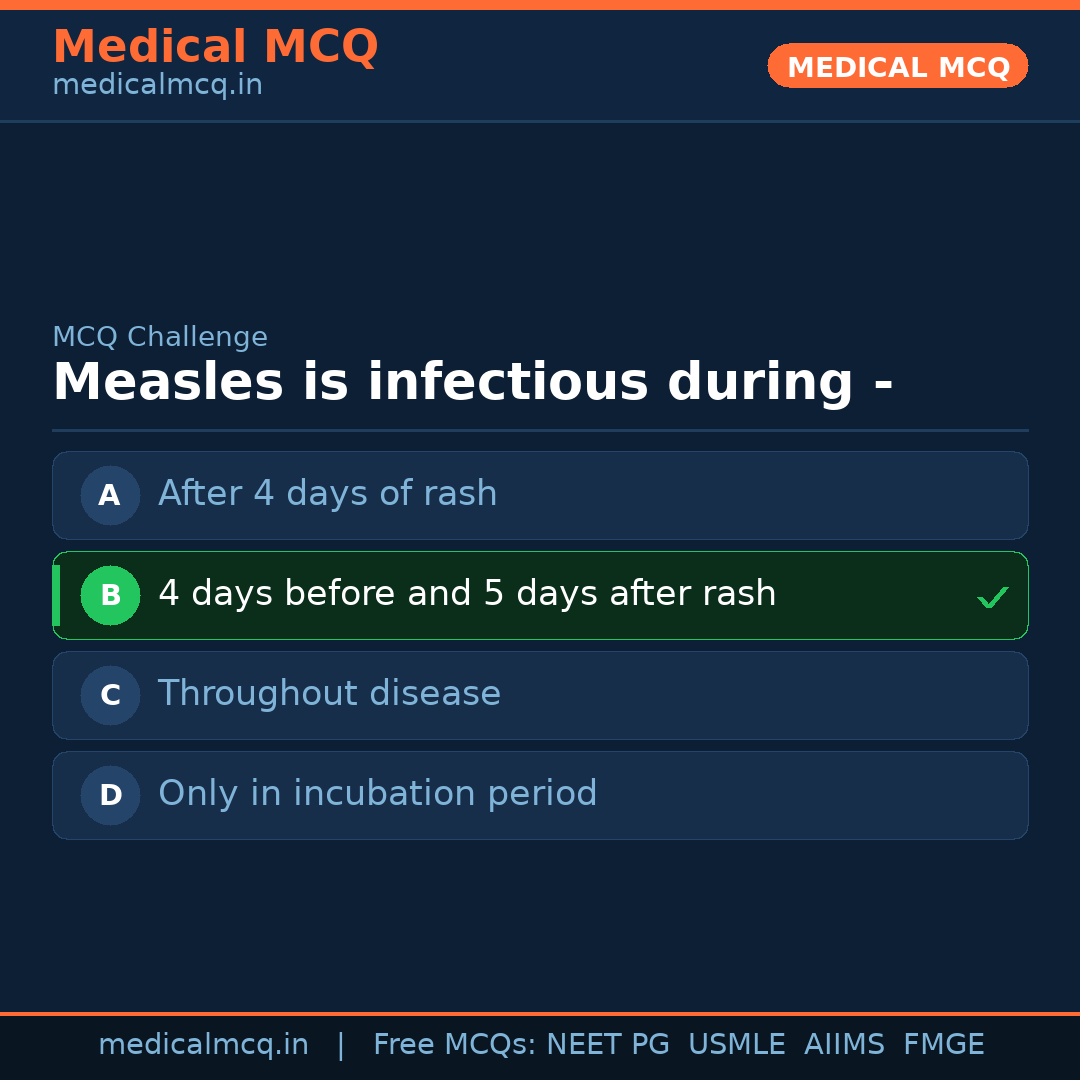 Medical MCQ
medicalmcq.in

MEDICAL MCQ

MCQ Challenge
Measles is infectious during -

A After 4 days of rash

B 4 days before and 5 days after rash ✓

C Throughout disease

D Only in incubation period

medicalmcq.in | Free MCQs: NEET PG USMLE AIIMS FMGE