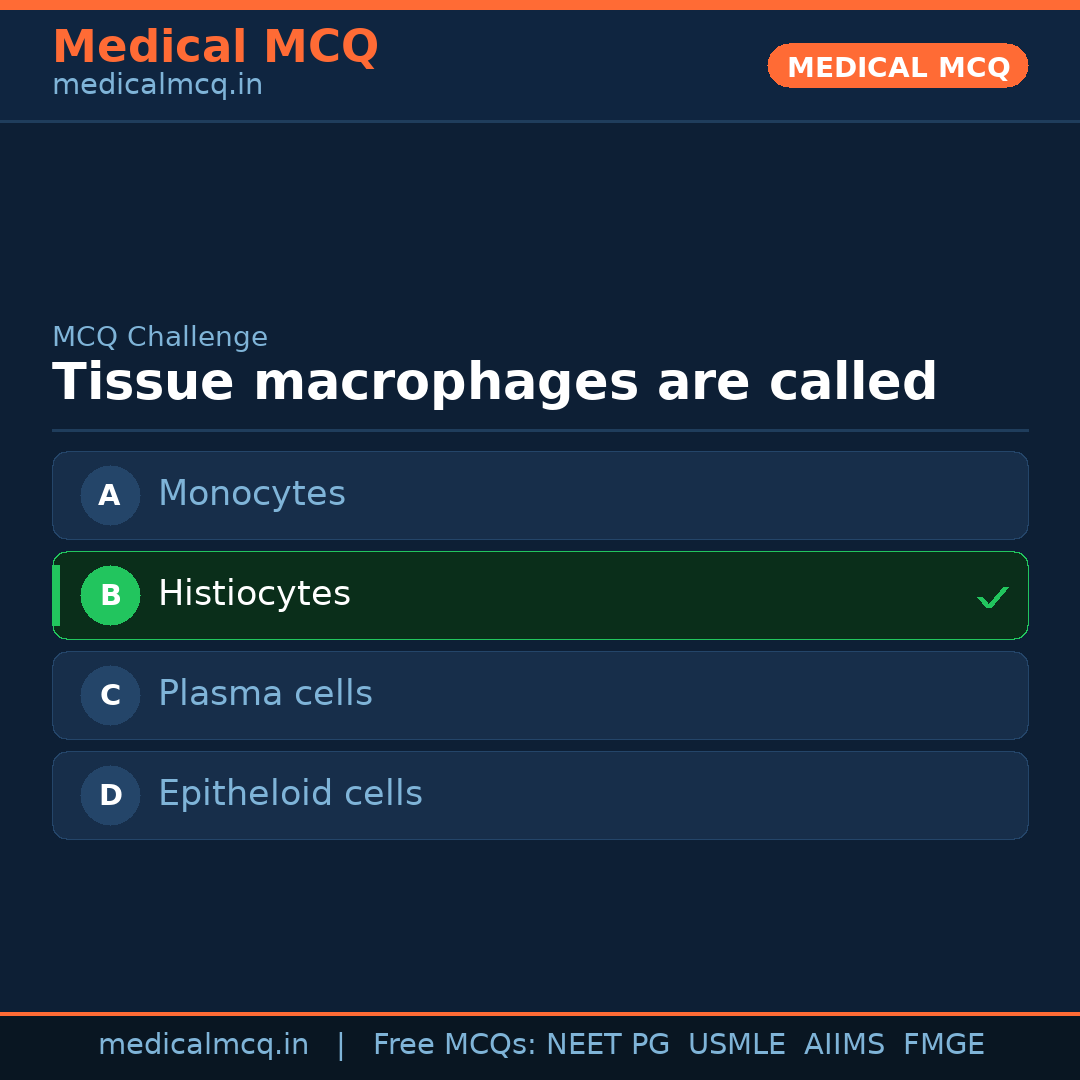 Medical MCQ
medicalmcq.in

MEDICAL MCQ

MCQ Challenge
Tissue macrophages are called

A Monocytes
B Histiocytes ✓
C Plasma cells
D Epitheloid cells

medicalmcq.in | Free MCQs: NEET PG USMLE AIIMS FMGE