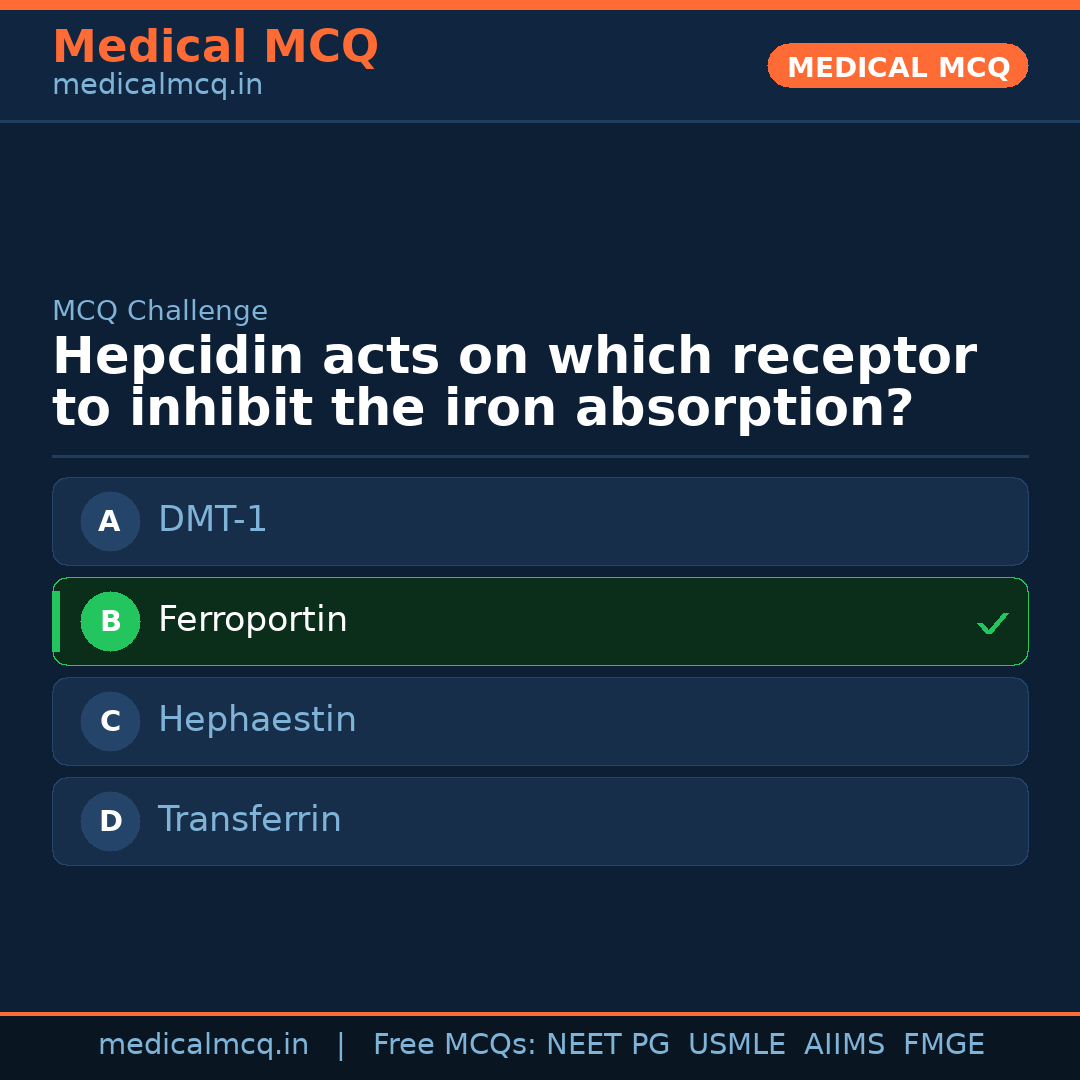 Medical MCQ
medicalmcq.in

MEDICAL MCQ

MCQ Challenge

Hepcidin acts on which receptor to inhibit the iron absorption?

A DMT-1

B Ferroportin ✓

C Hephaestin

D Transferrin

medicalmcq.in | Free MCQs: NEET PG USMLE AIIMS FMGE