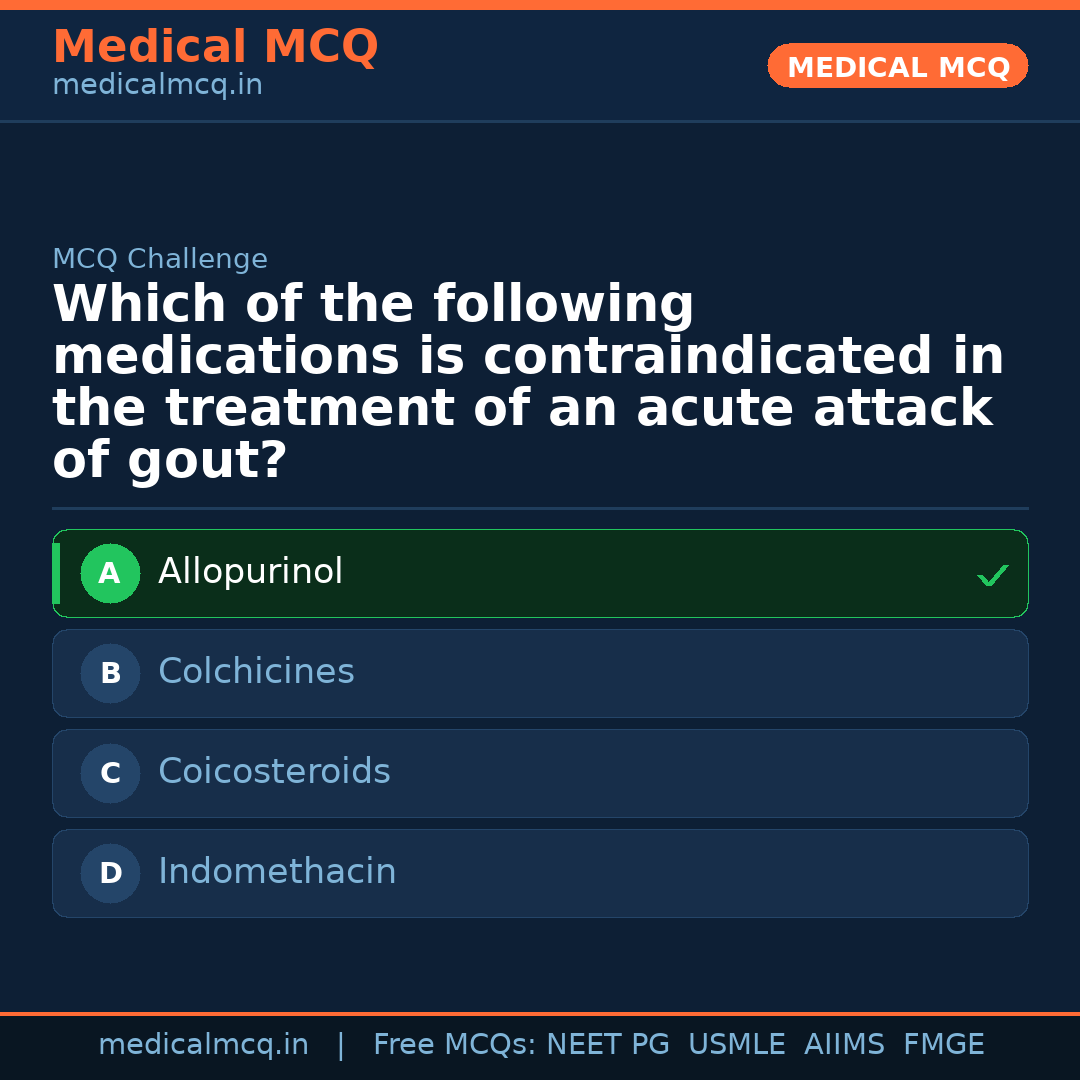 Medical MCQ
medicalmcq.in

MEDICAL MCQ

MCQ Challenge

Which of the following medications is contraindicated in the treatment of an acute attack of gout?

A Allopurinol ✓

B Colchicines

C Coicosteroids

D Indomethacin

medicalmcq.in | Free MCQs: NEET PG USMLE AIIMS FMGE