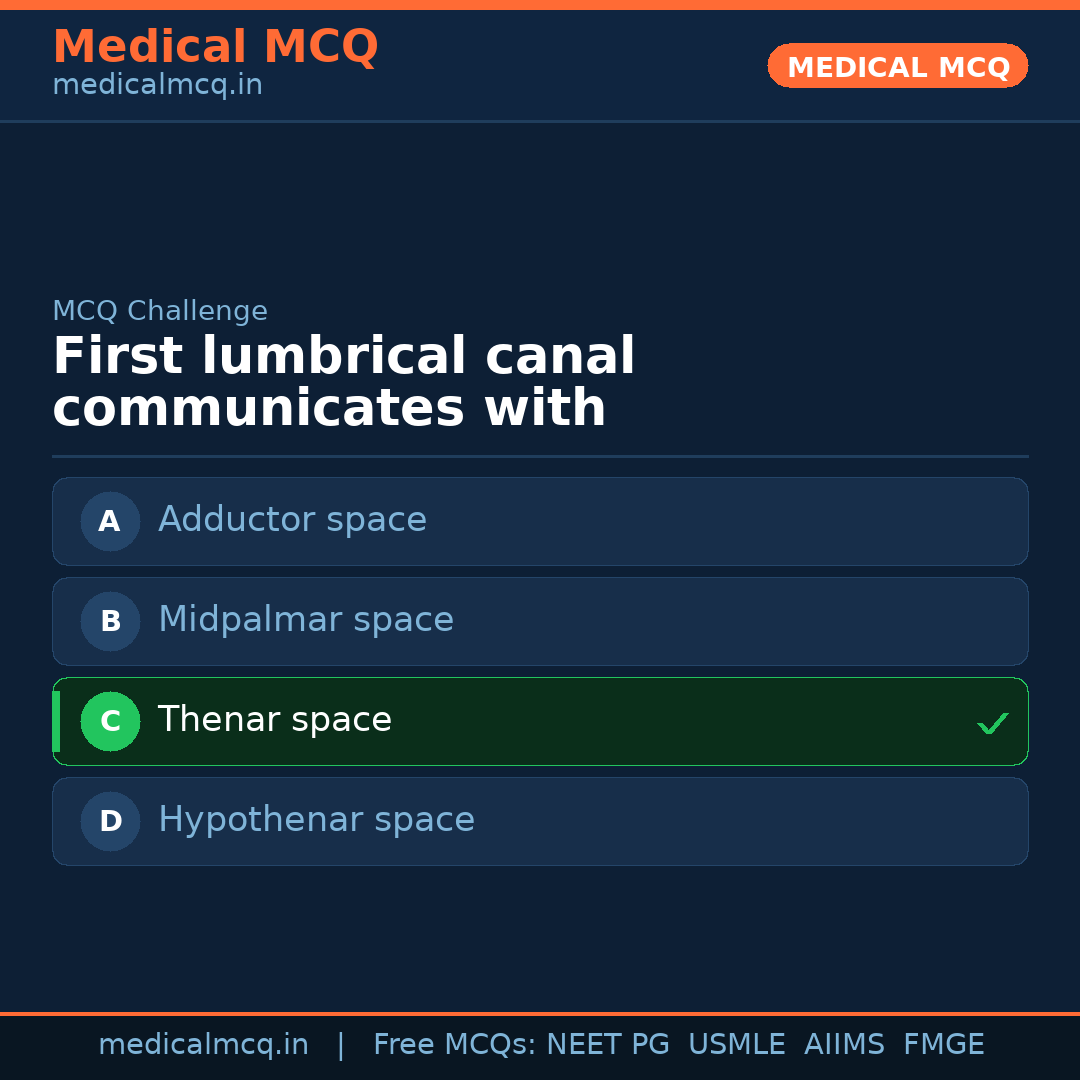 Medical MCQ
medicalmcq.in

MEDICAL MCQ

MCQ Challenge

First lumbrical canal communicates with

A Adductor space

B Midpalmar space

C Thenar space ✓

D Hypothenar space

medicalmcq.in | Free MCQs: NEET PG USMLE AIIMS FMGE