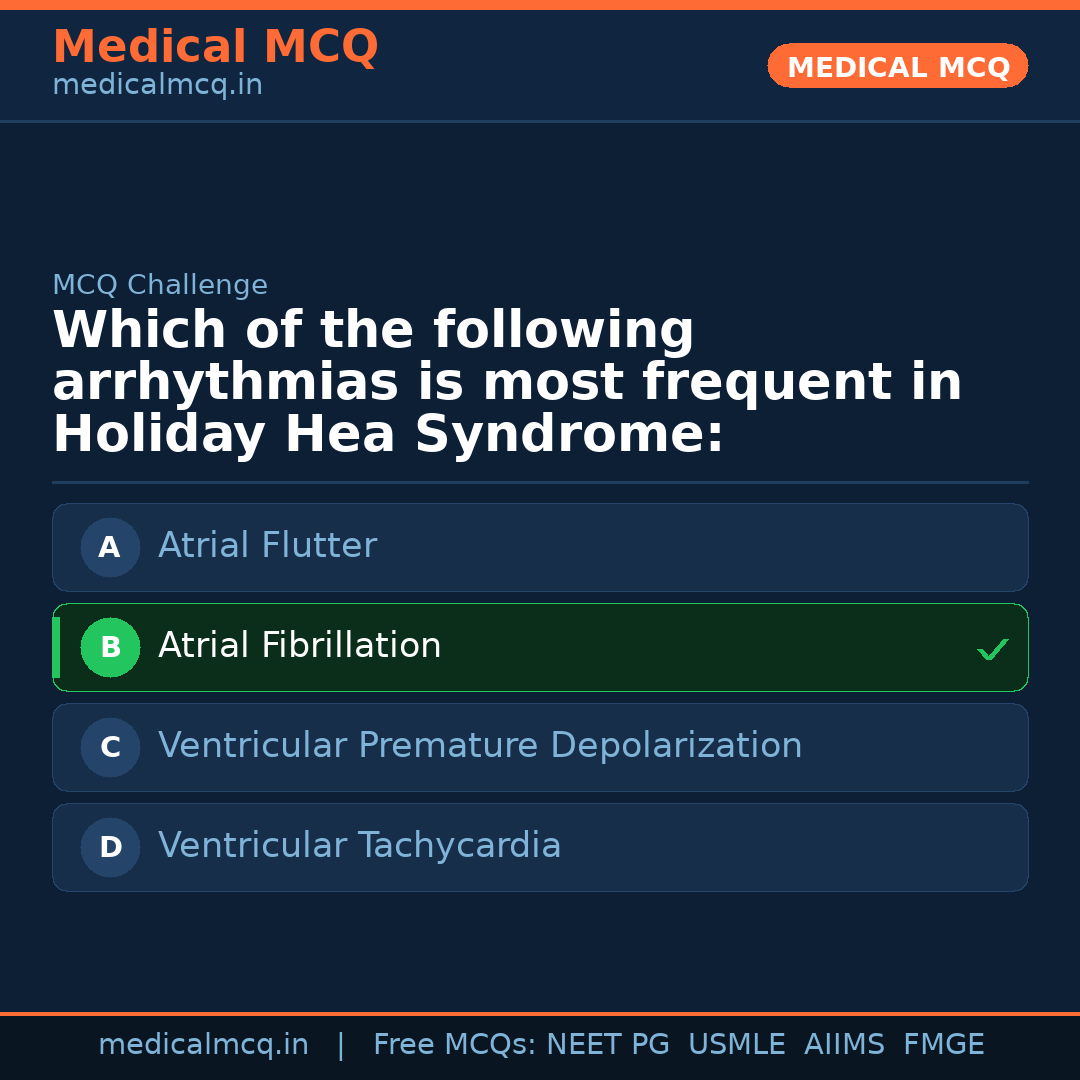 Medical MCQ
medicalmcq.in

MEDICAL MCQ

MCQ Challenge

Which of the following arrhythmias is most frequent in Holiday Hea Syndrome:

A Atrial Flutter

B Atrial Fibrillation ✓

C Ventricular Premature Depolarization

D Ventricular Tachycardia

medicalmcq.in | Free MCQs: NEET PG USMLE AIIMS FMGE