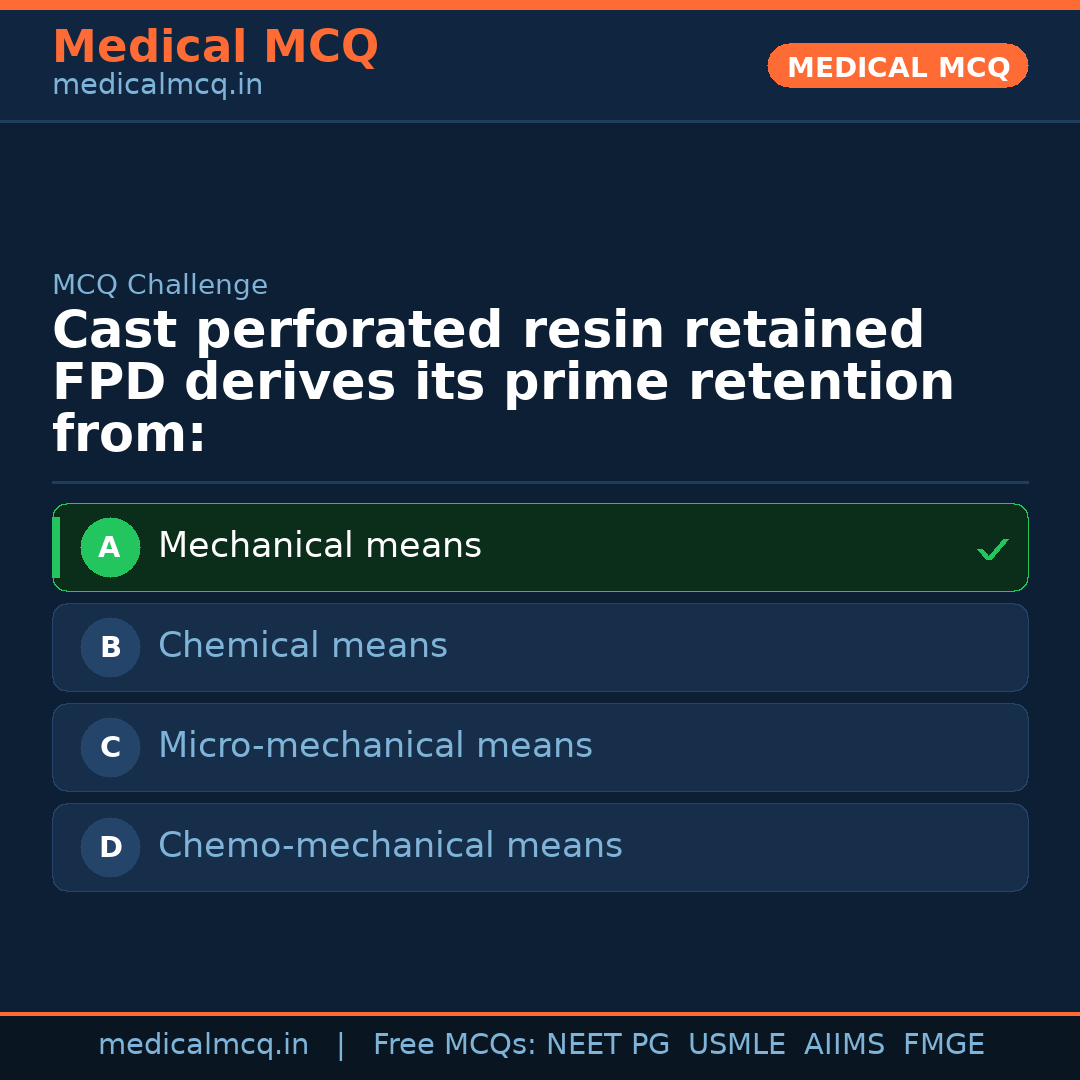 Medical MCQ
medicalmcq.in

MEDICAL MCQ

MCQ Challenge

Cast perforated resin retained FPD derives its prime retention from:

A Mechanical means ✓

B Chemical means

C Micro-mechanical means

D Chemo-mechanical means

medicalmcq.in | Free MCQs: NEET PG USMLE AIIMS FMGE