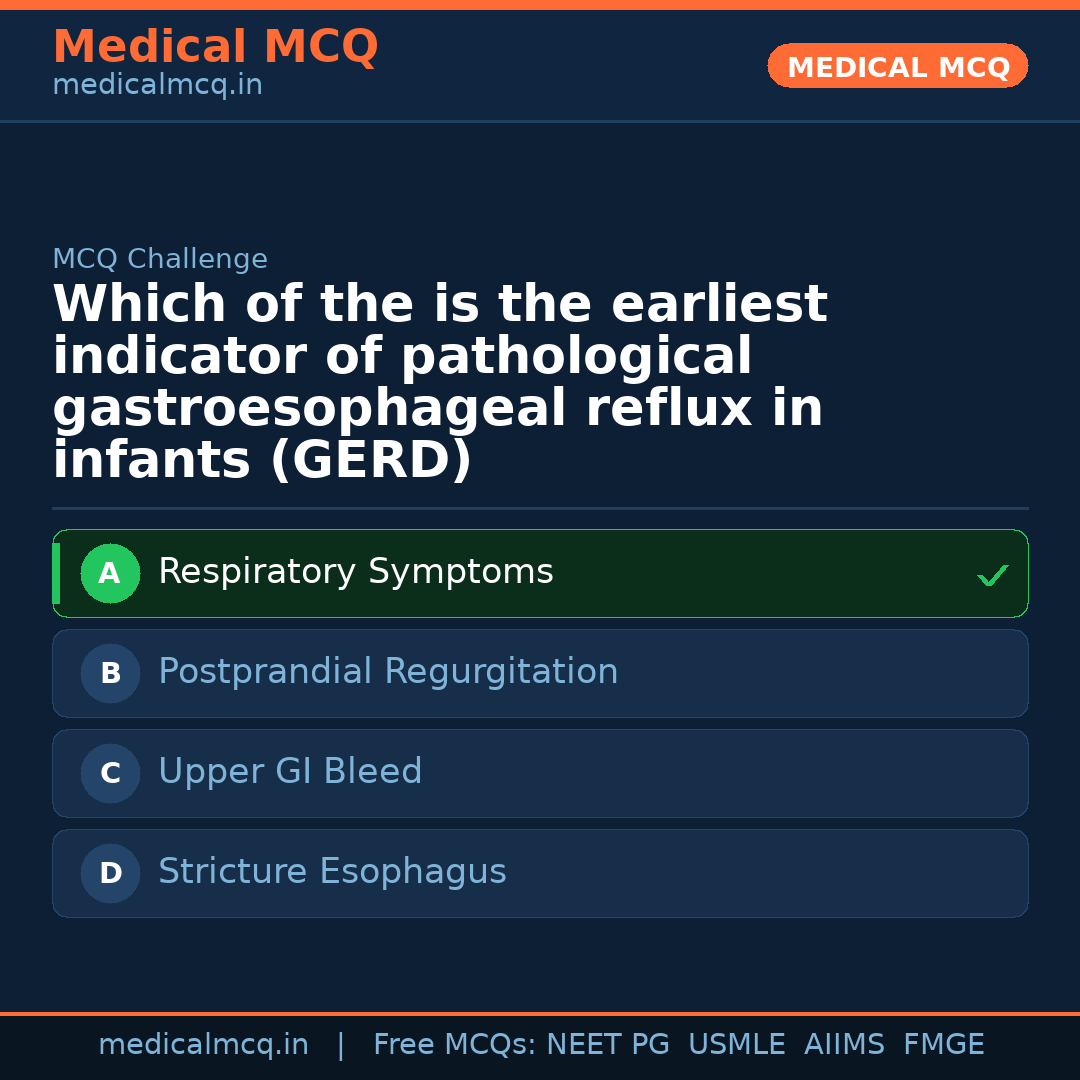 Medical MCQ
medicalmcq.in

MEDICAL MCQ

MCQ Challenge

Which of the is the earliest indicator of pathological gastroesophageal reflux in infants (GERD)

A Respiratory Symptoms ✓

B Postprandial Regurgitation

C Upper GI Bleed

D Stricture Esophagus

medicalmcq.in | Free MCQs: NEET PG USMLE AIIMS FMGE