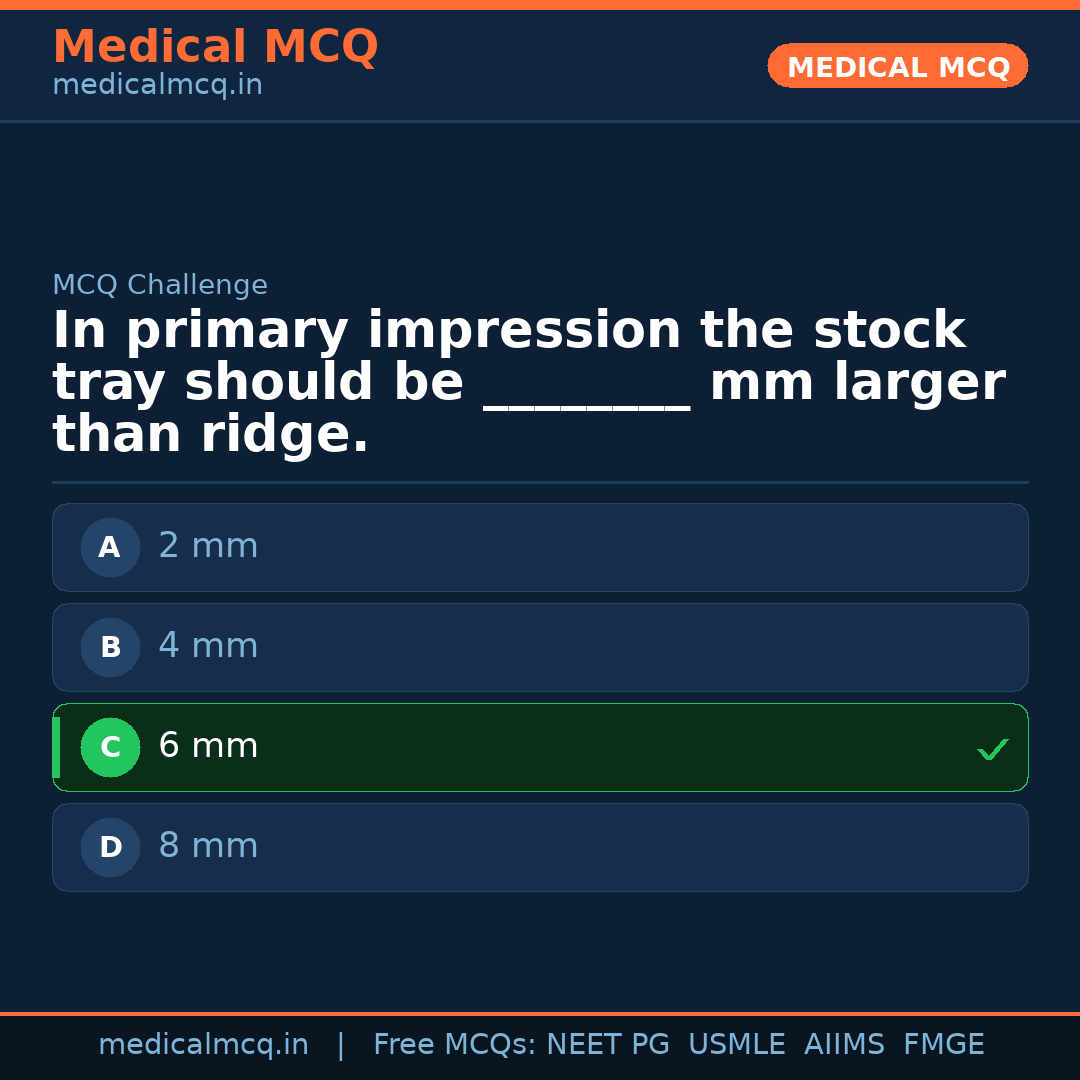 Medical MCQ
medicalmcq.in

MEDICAL MCQ

MCQ Challenge

In primary impression the stock tray should be ________ mm larger than ridge.

A 2 mm

B 4 mm

C 6 mm ✓

D 8 mm

medicalmcq.in | Free MCQs: NEET PG USMLE AIIMS FMGE