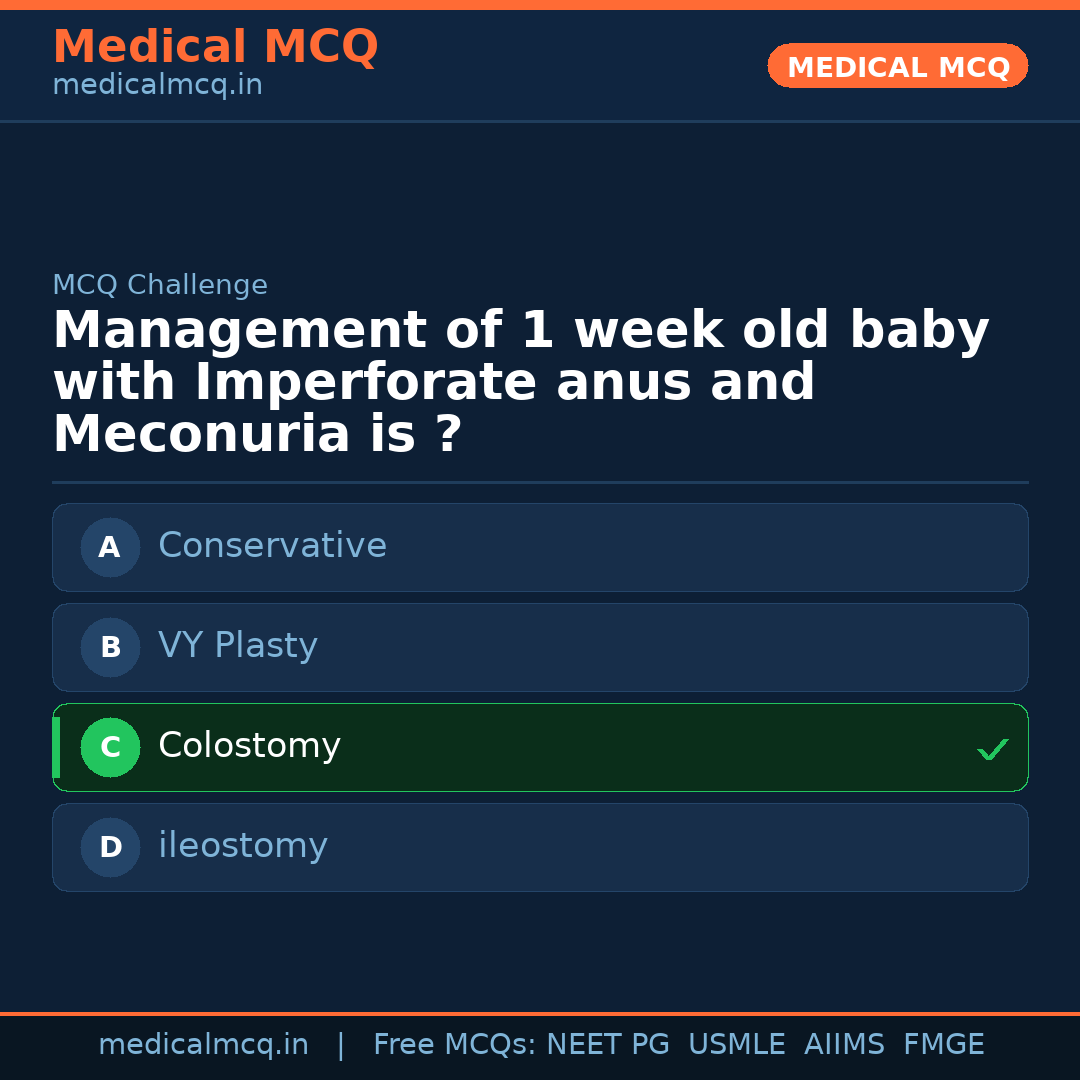 Medical MCQ
medicalmcq.in

MEDICAL MCQ

MCQ Challenge

Management of 1 week old baby with Imperforate anus and Meconuria is ?

A Conservative

B VY Plasty

C Colostomy ✓

D ileostomy

medicalmcq.in | Free MCQs: NEET PG USMLE AIIMS FMGE