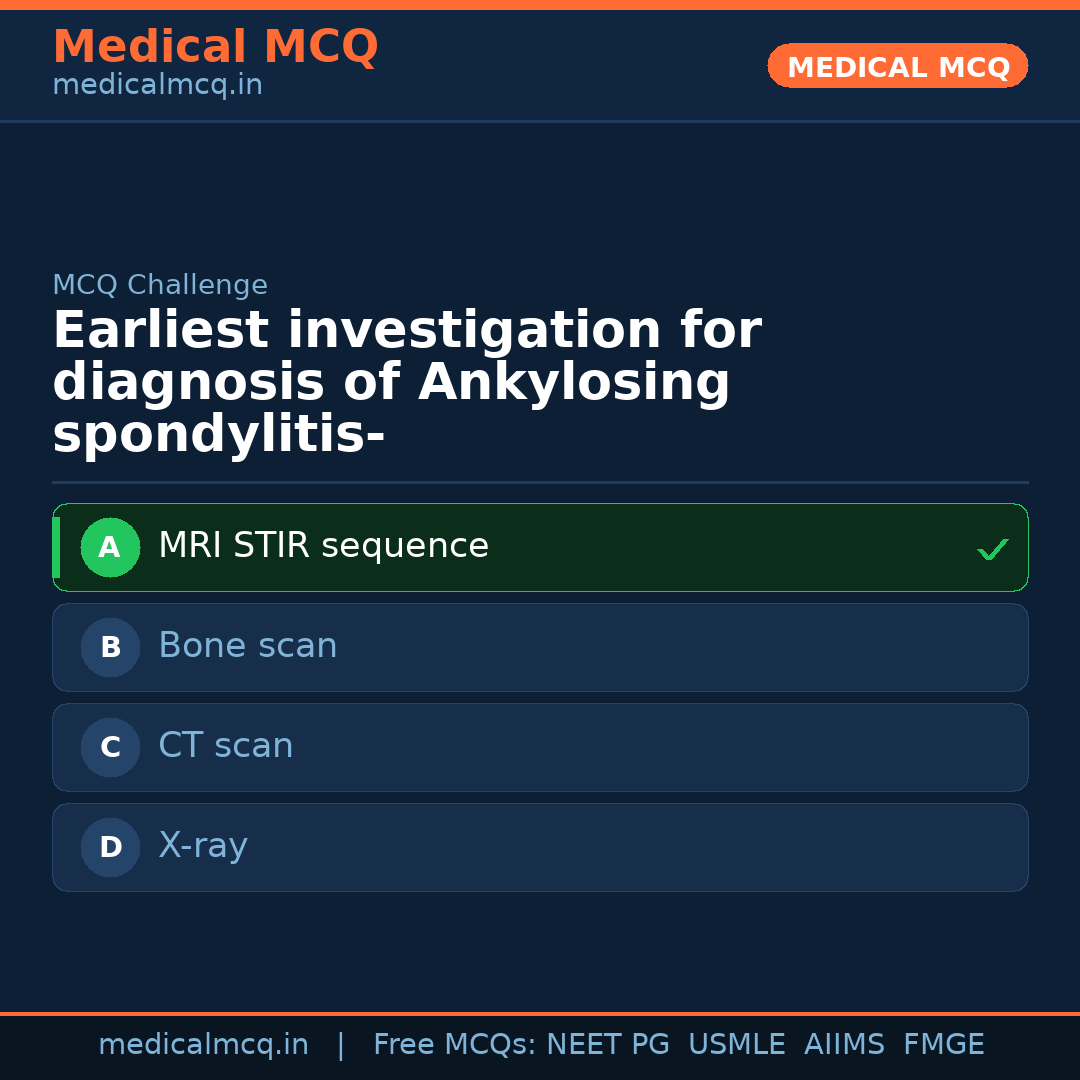 Medical MCQ
medicalmcq.in

MEDICAL MCQ

MCQ Challenge

Earliest investigation for diagnosis of Ankylosing spondylitis-

A MRI STIR sequence ✓

B Bone scan

C CT scan

D X-ray

medicalmcq.in | Free MCQs: NEET PG USMLE AIIMS FMGE