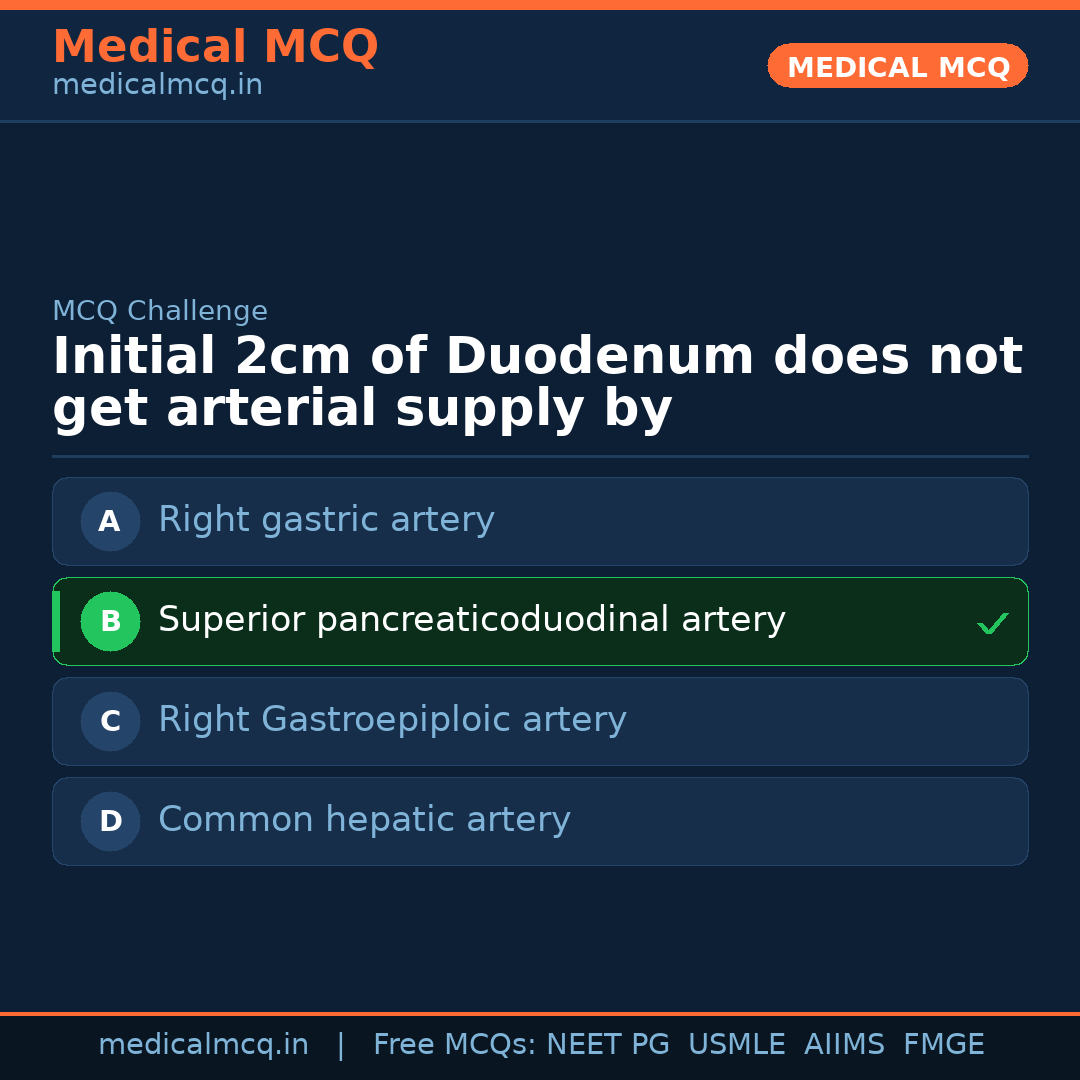 Medical MCQ
medicalmcq.in

MEDICAL MCQ

MCQ Challenge

Initial 2cm of Duodenum does not get arterial supply by

A Right gastric artery

B Superior pancreaticoduodinal artery ✓

C Right Gastroepiploic artery

D Common hepatic artery

medicalmcq.in | Free MCQs: NEET PG USMLE AIIMS FMGE