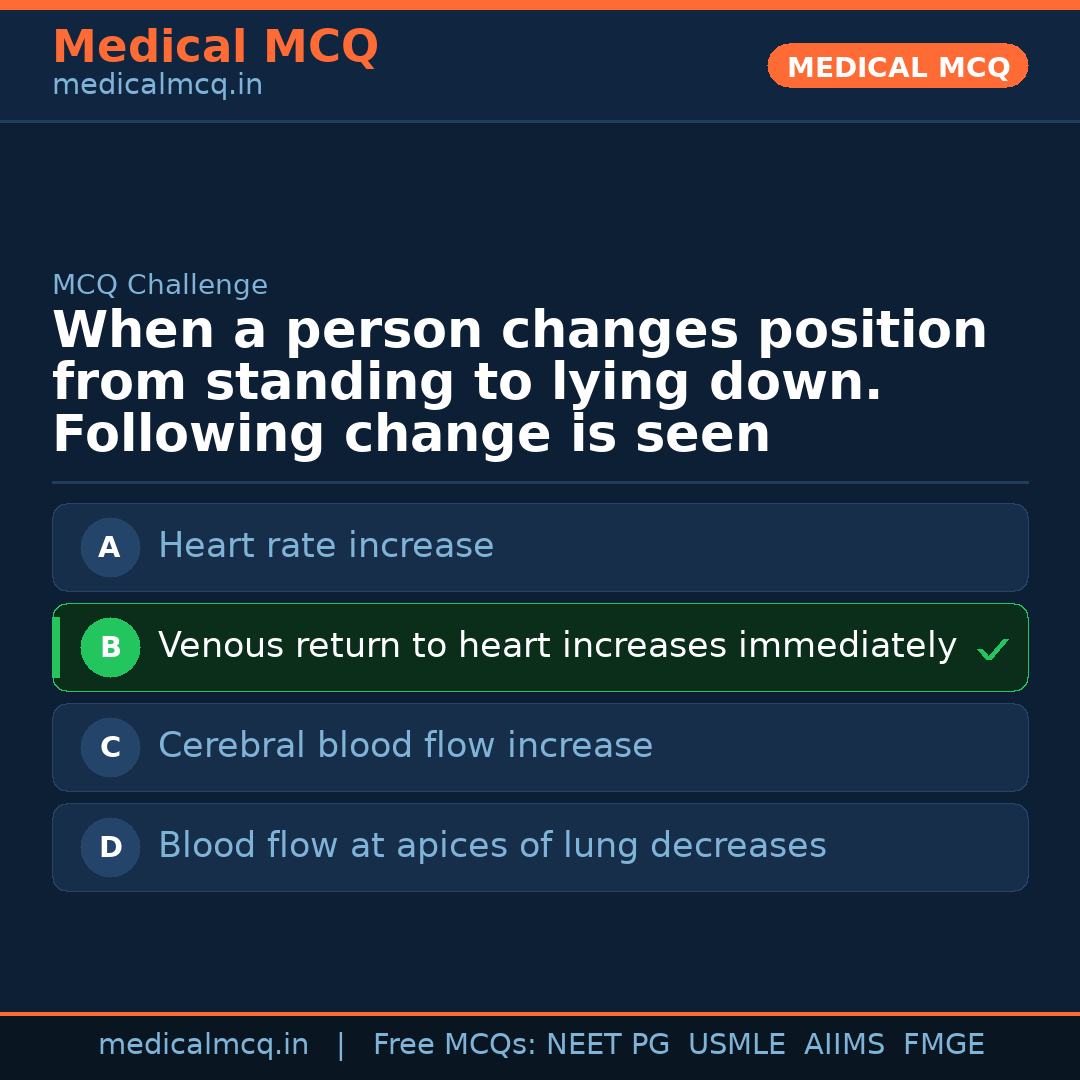 Medical MCQ
medicalmcq.in

MEDICAL MCQ

MCQ Challenge

When a person changes position from standing to lying down. Following change is seen

A Heart rate increase

B Venous return to heart increases immediately ✓

C Cerebral blood flow increase

D Blood flow at apices of lung decreases

medicalmcq.in | Free MCQs: NEET PG USMLE AIIMS FMGE