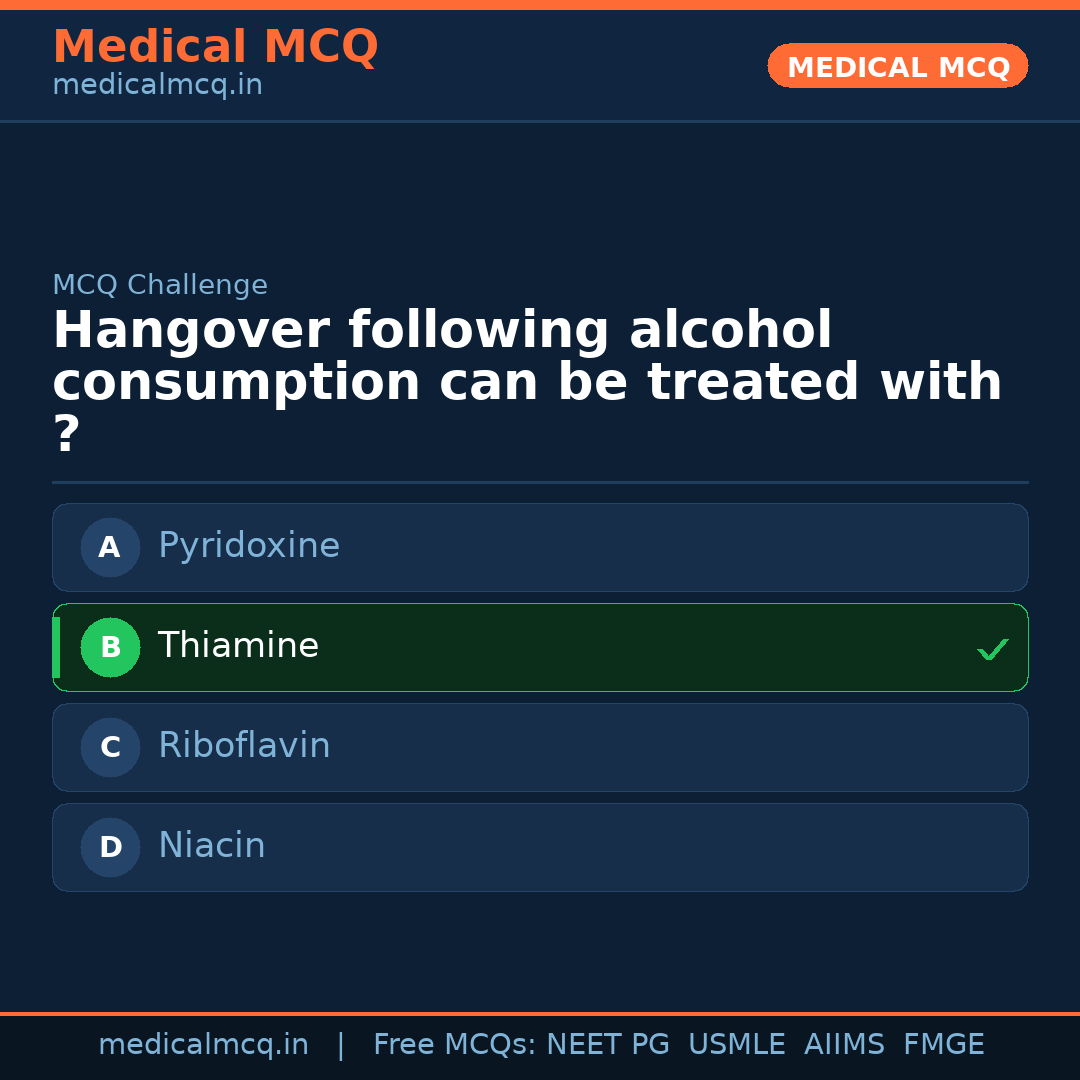 Medical MCQ
medicalmcq.in

MEDICAL MCQ

MCQ Challenge

Hangover following alcohol consumption can be treated with ?

A Pyridoxine

B Thiamine ✓

C Riboflavin

D Niacin

medicalmcq.in | Free MCQs: NEET PG USMLE AIIMS FMGE