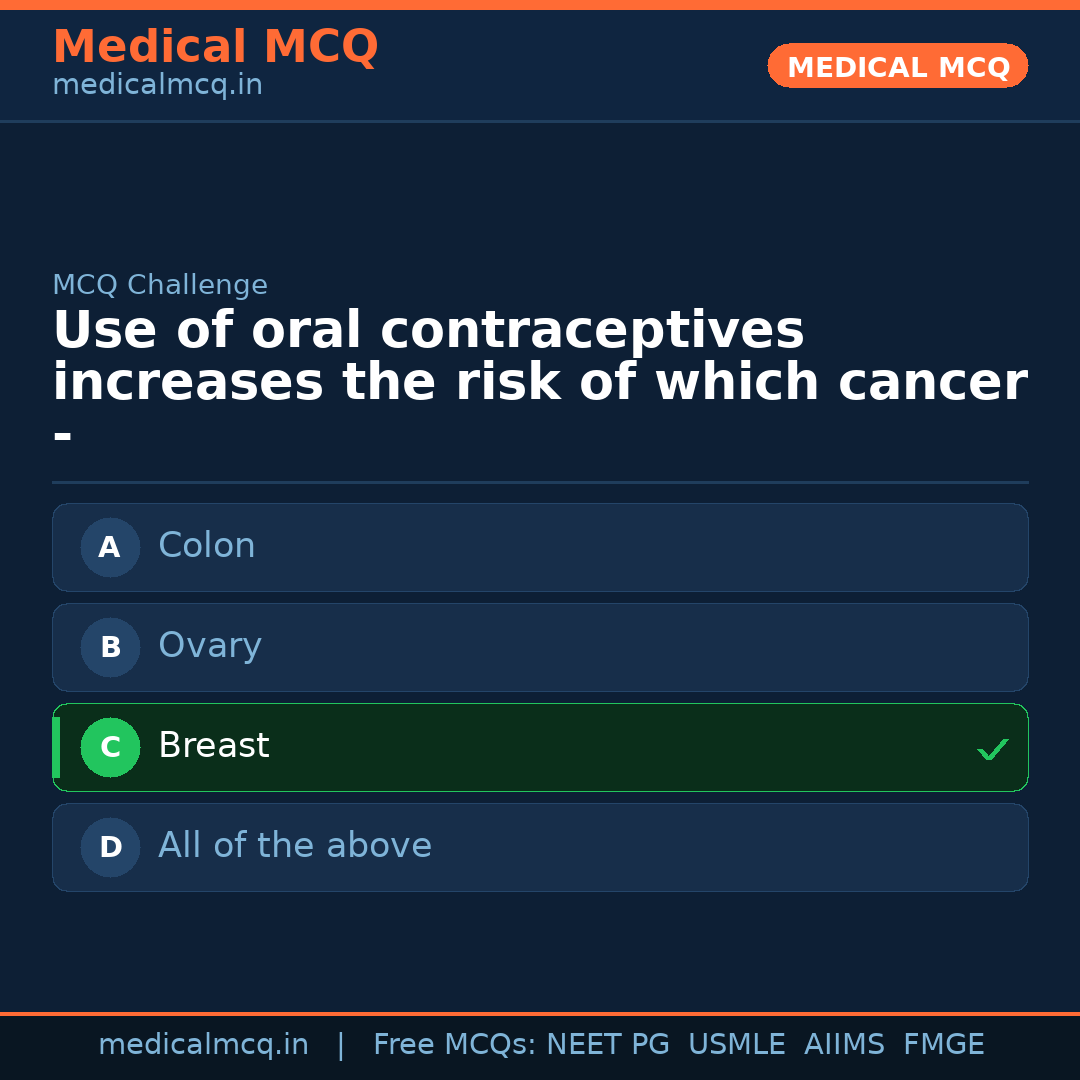 Medical MCQ
medicalmcq.in

MEDICAL MCQ

MCQ Challenge

Use of oral contraceptives increases the risk of which cancer -

A Colon

B Ovary

C Breast ✓

D All of the above

medicalmcq.in | Free MCQs: NEET PG USMLE AIIMS FMGE