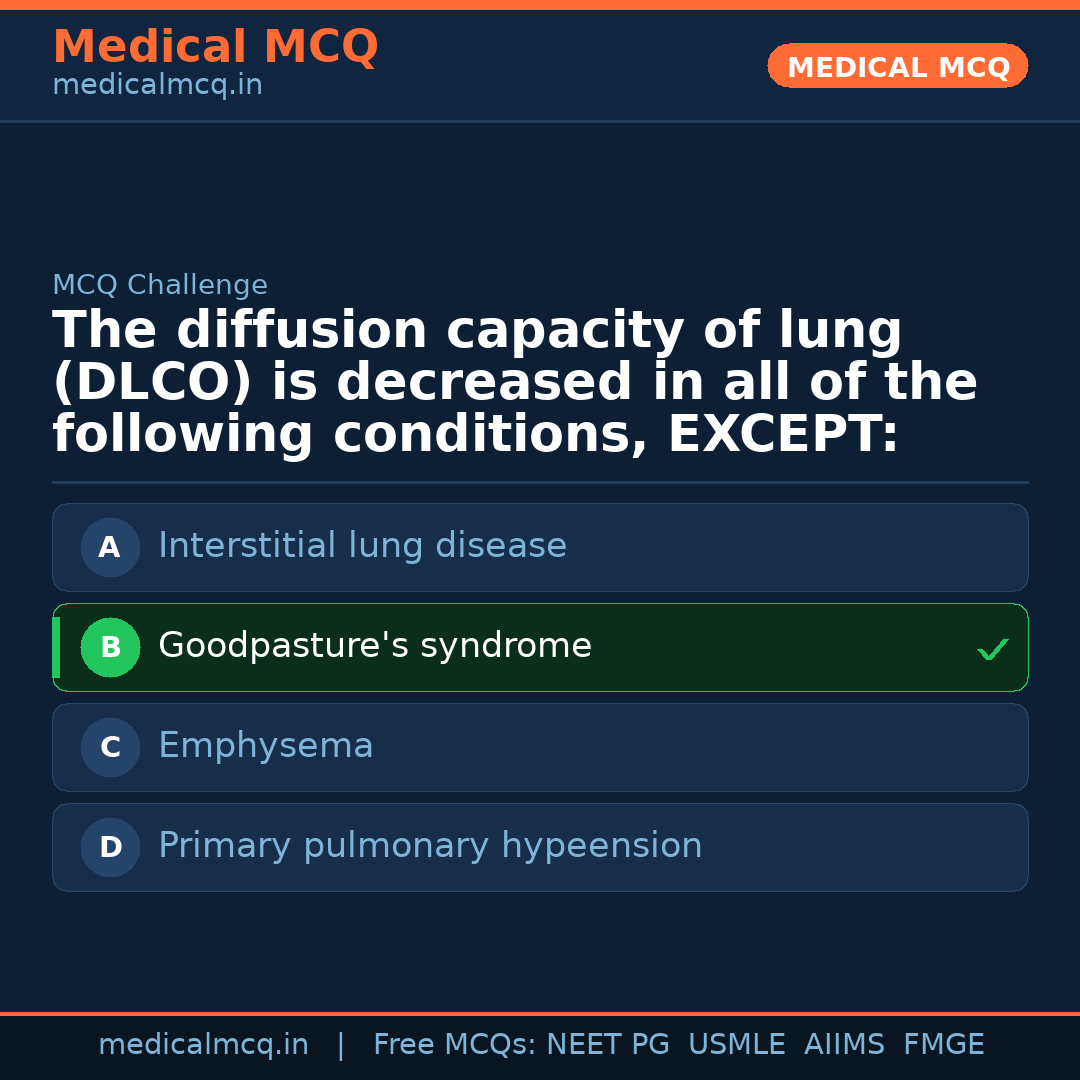 Medical MCQ
medicalmcq.in

MEDICAL MCQ

MCQ Challenge

The diffusion capacity of lung (DLCO) is decreased in all of the following conditions, EXCEPT:

A Interstitial lung disease

B Goodpasture's syndrome ✓

C Emphysema

D Primary pulmonary hypeension

medicalmcq.in | Free MCQs: NEET PG USMLE AIIMS FMGE