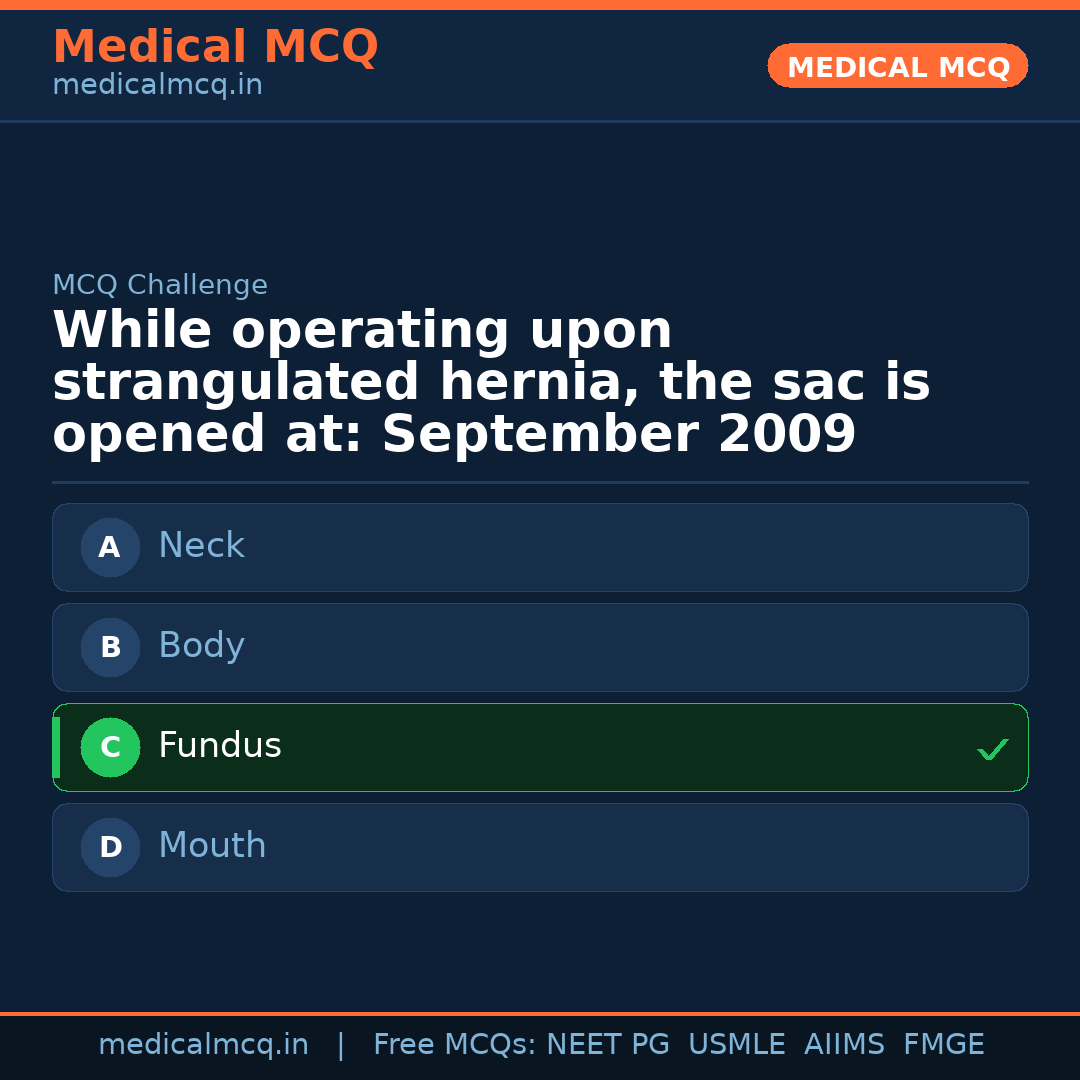 Medical MCQ
medicalmcq.in

MEDICAL MCQ

MCQ Challenge

While operating upon strangulated hernia, the sac is opened at: September 2009

A Neck

B Body

C Fundus ✓

D Mouth

medicalmcq.in | Free MCQs: NEET PG USMLE AIIMS FMGE