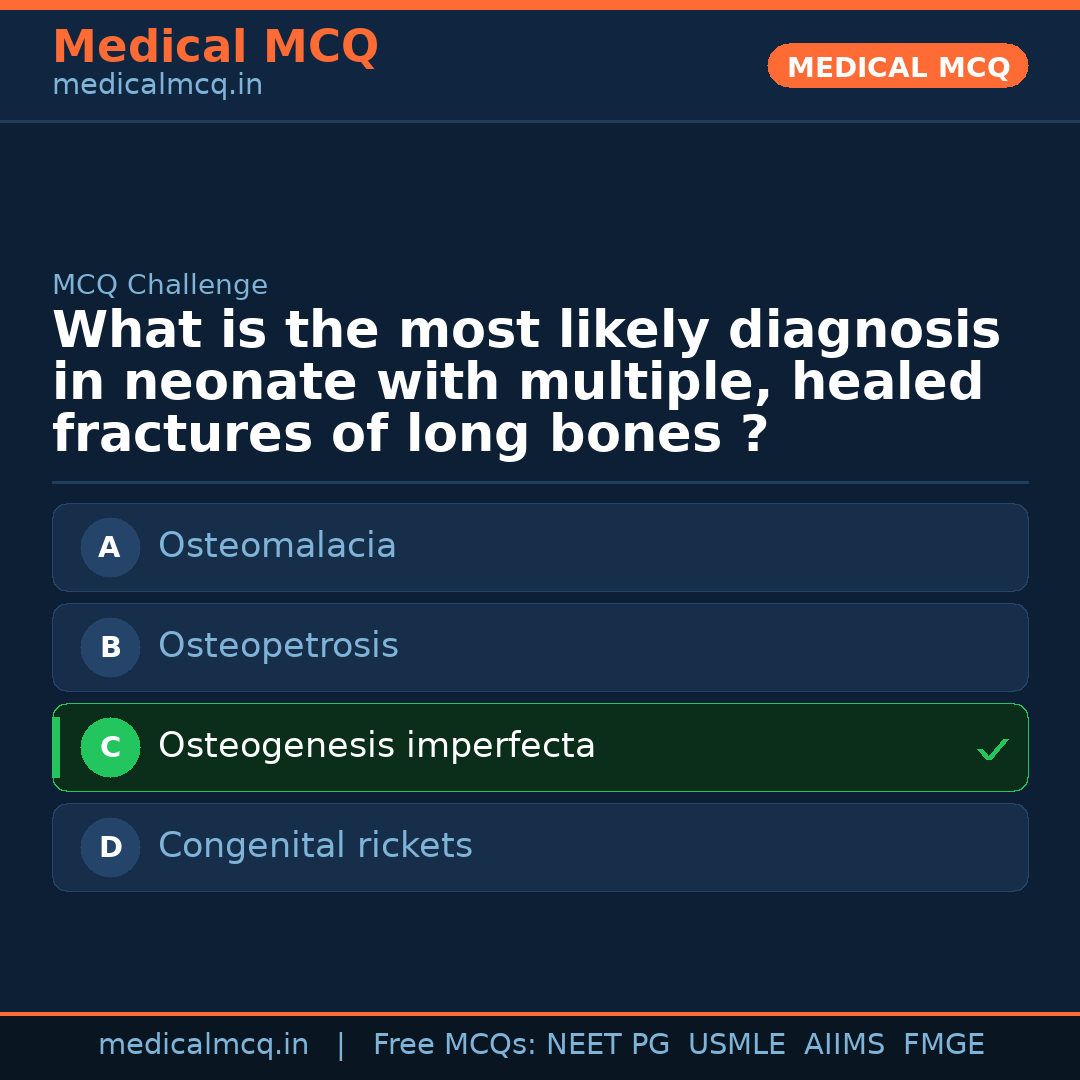 Medical MCQ
medicalmcq.in

MEDICAL MCQ

MCQ Challenge

What is the most likely diagnosis in neonate with multiple, healed fractures of long bones ?

A Osteomalacia

B Osteopetrosis

C Osteogenesis imperfecta ✓

D Congenital rickets

medicalmcq.in | Free MCQs: NEET PG USMLE AIIMS FMGE