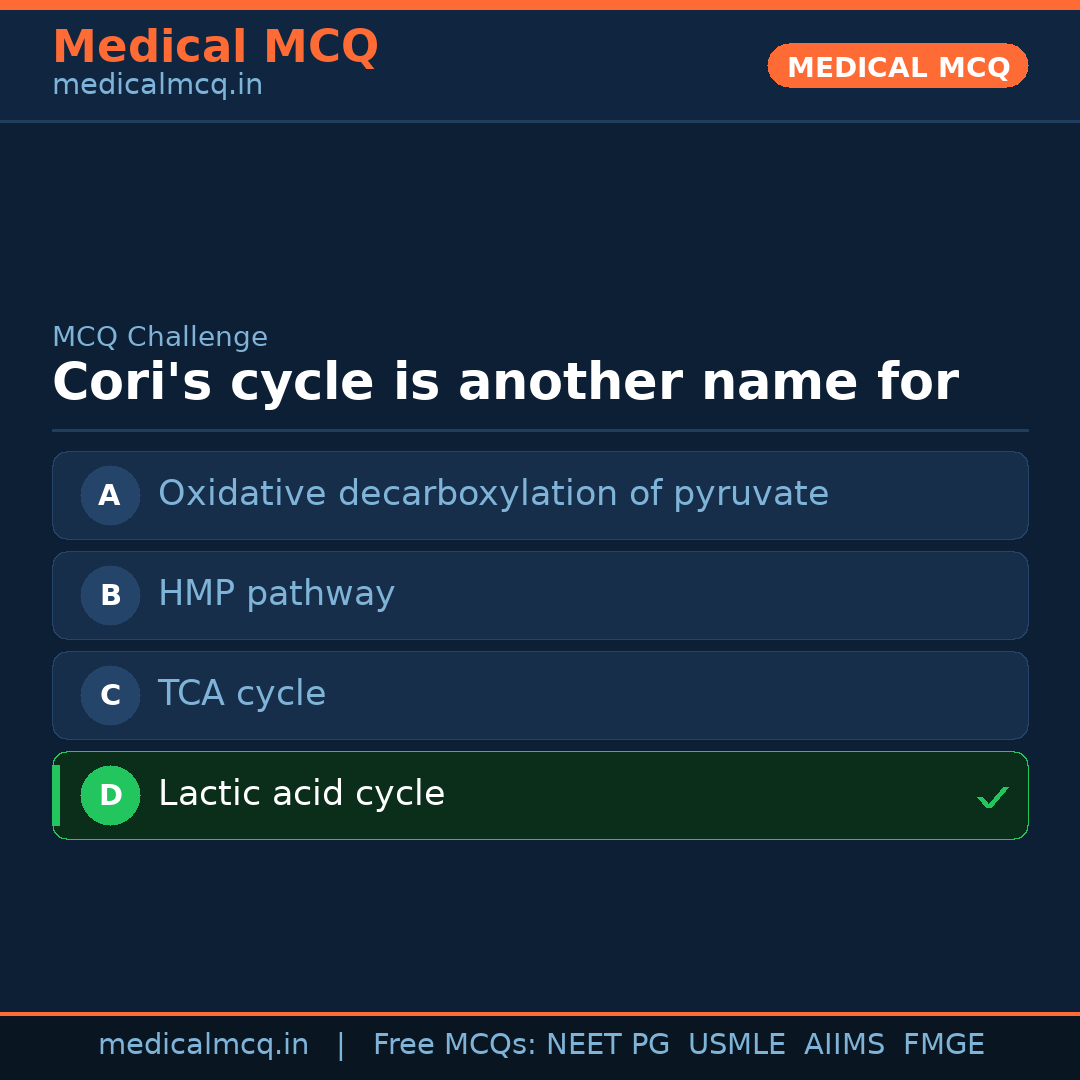 Medical MCQ
medicalmcq.in

MEDICAL MCQ

MCQ Challenge
Cori's cycle is another name for

A Oxidative decarboxylation of pyruvate

B HMP pathway

C TCA cycle

D Lactic acid cycle ✓

medicalmcq.in | Free MCQs: NEET PG USMLE AIIMS FMGE