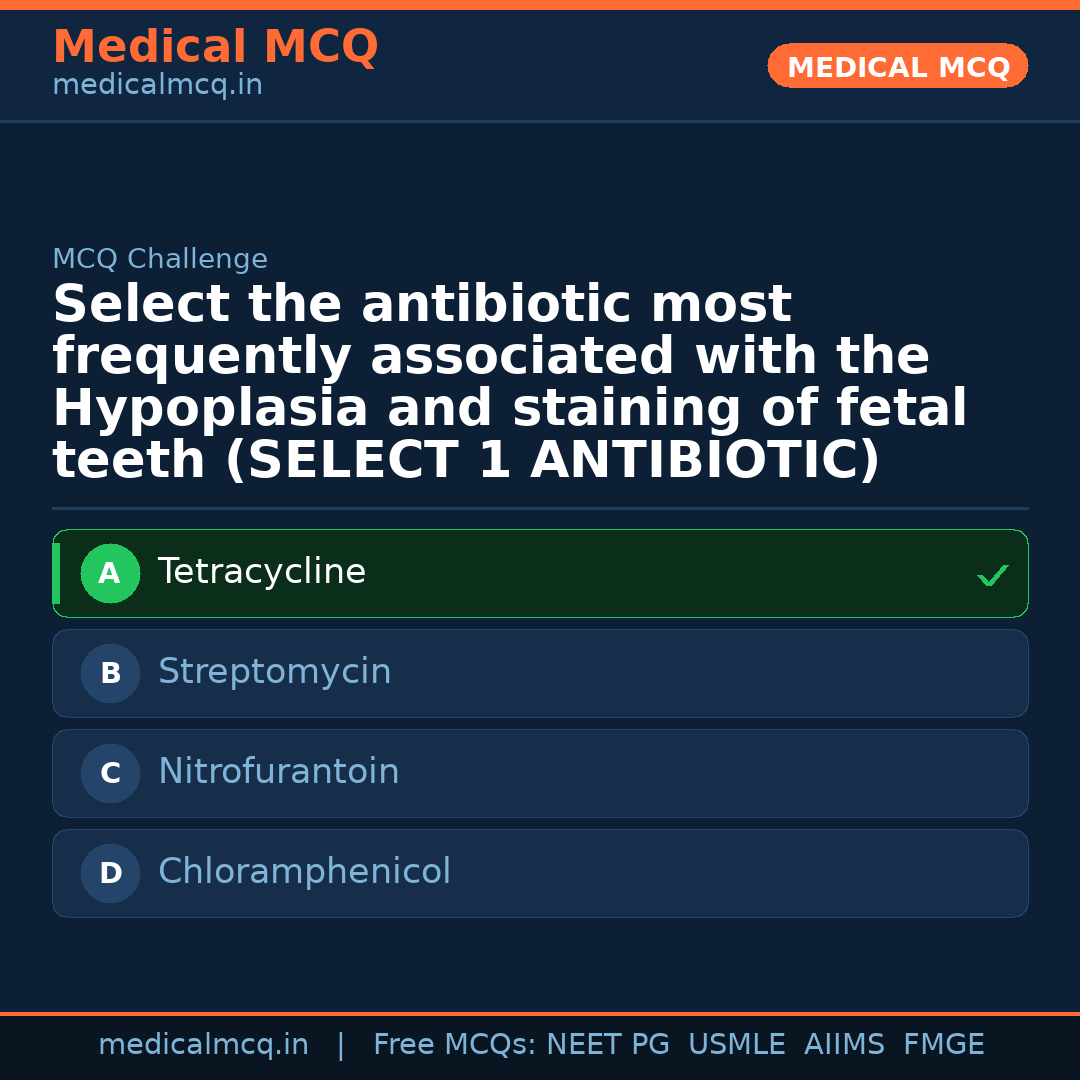 Medical MCQ
medicalmcq.in

MEDICAL MCQ

MCQ Challenge

Select the antibiotic most frequently associated with the Hypoplasia and staining of fetal teeth (SELECT 1 ANTIBIOTIC)

A Tetracycline ✓

B Streptomycin

C Nitrofurantoin

D Chloramphenicol

medicalmcq.in | Free MCQs: NEET PG USMLE AIIMS FMGE