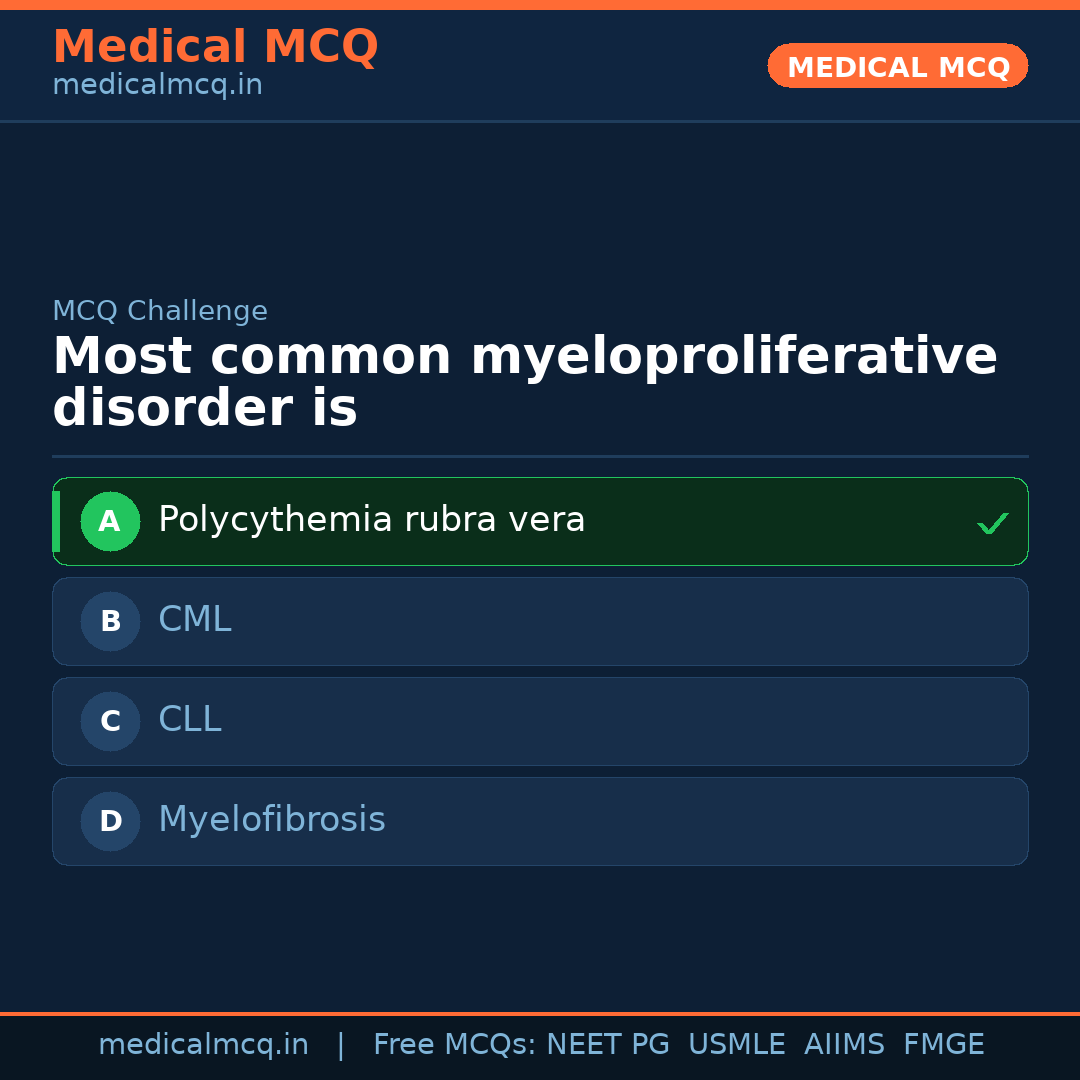 Medical MCQ
medicalmcq.in

MEDICAL MCQ

MCQ Challenge

Most common myeloproliferative disorder is

A Polycythemia rubra vera ✓

B CML

C CLL

D Myelofibrosis

medicalmcq.in | Free MCQs: NEET PG USMLE AIIMS FMGE