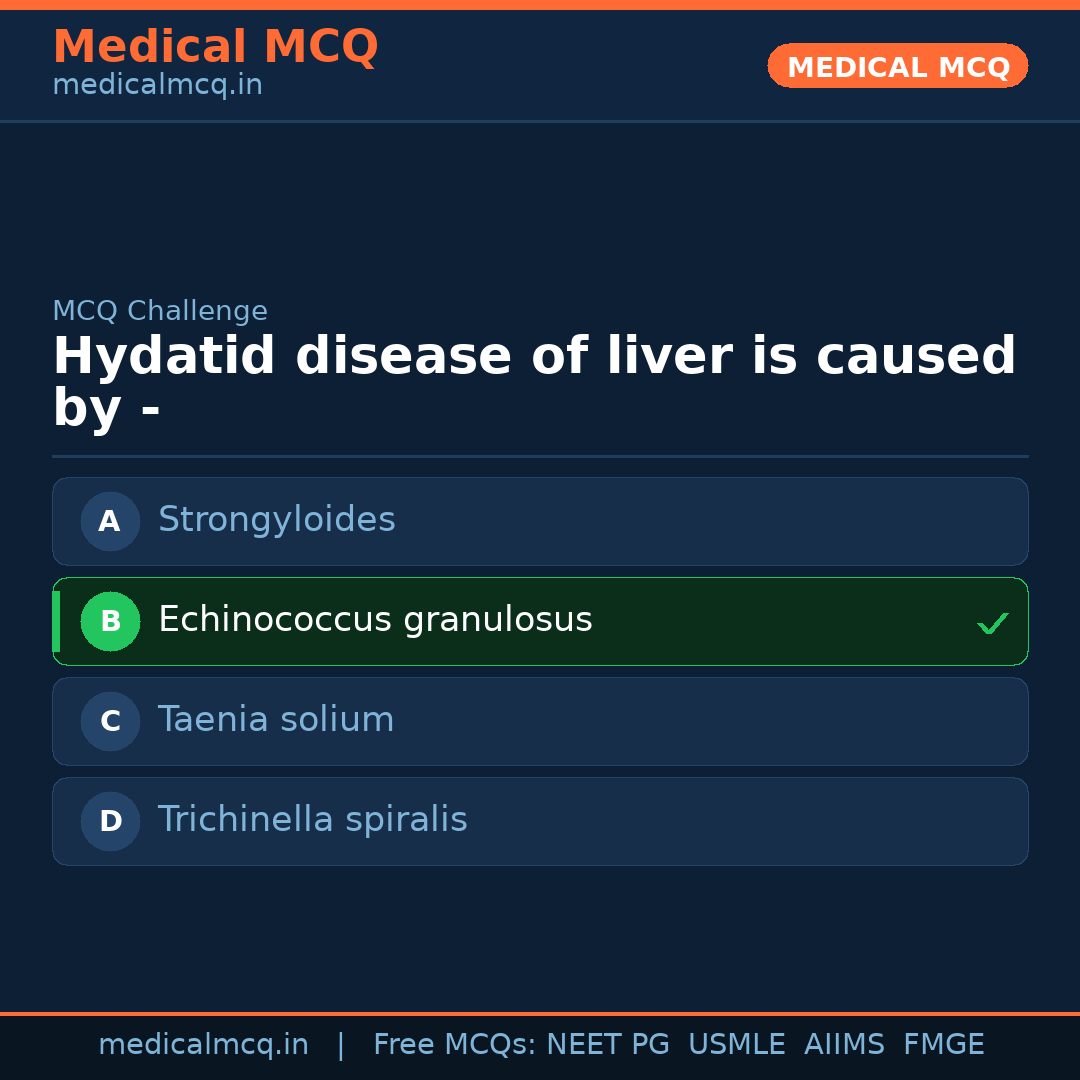 Medical MCQ
medicalmcq.in

MEDICAL MCQ

MCQ Challenge

Hydatid disease of liver is caused by -

A Strongyloides

B Echinococcus granulosus ✓

C Taenia solium

D Trichinella spiralis

medicalmcq.in | Free MCQs: NEET PG USMLE AIIMS FMGE