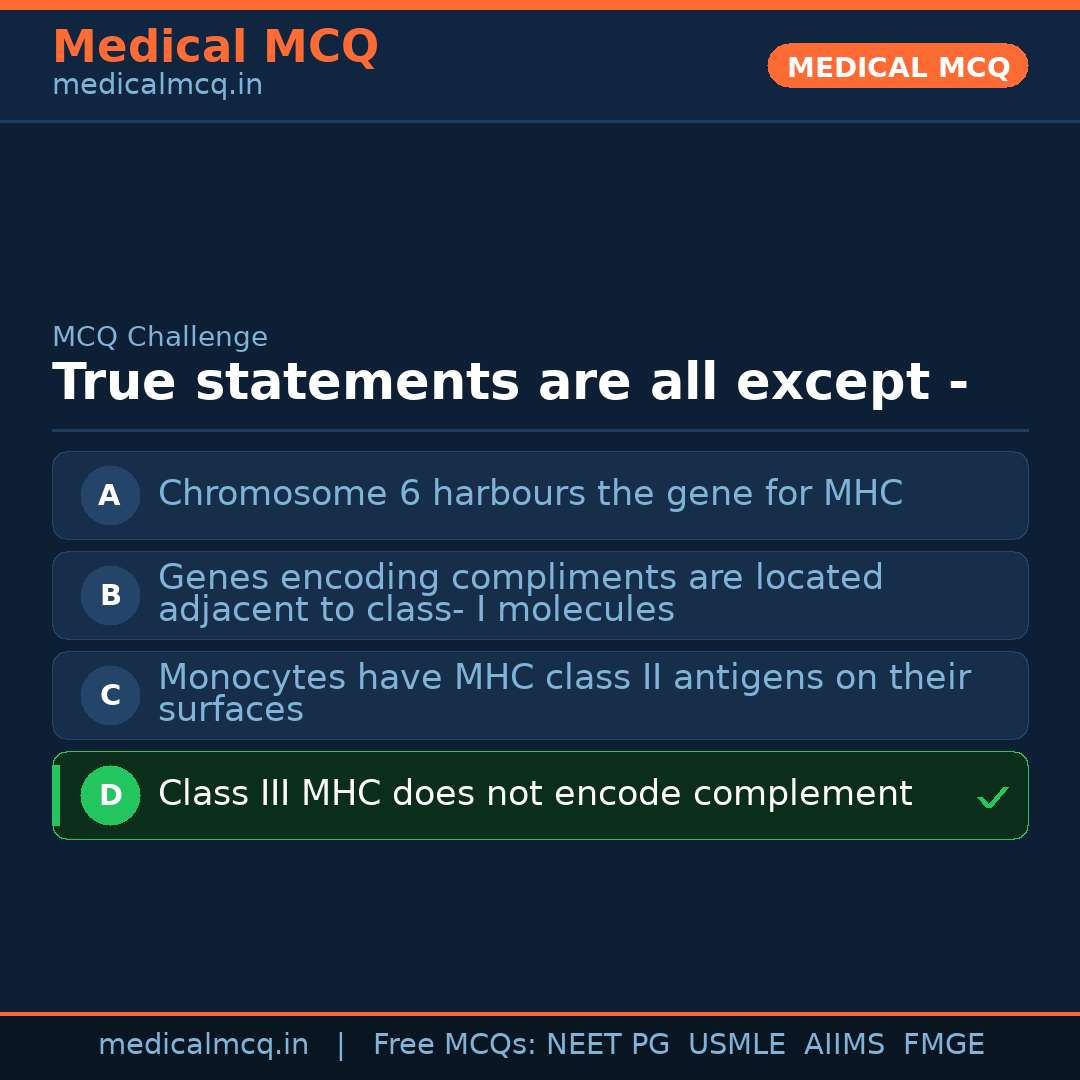 Medical MCQ
medicalmcq.in

MEDICAL MCQ

MCQ Challenge

True statements are all except -

A Chromosome 6 harbours the gene for MHC

B Genes encoding compliments are located adjacent to class- I molecules

C Monocytes have MHC class II antigens on their surfaces

D Class III MHC does not encode complement ✓

medicalmcq.in | Free MCQs: NEET PG USMLE AIIMS FMGE