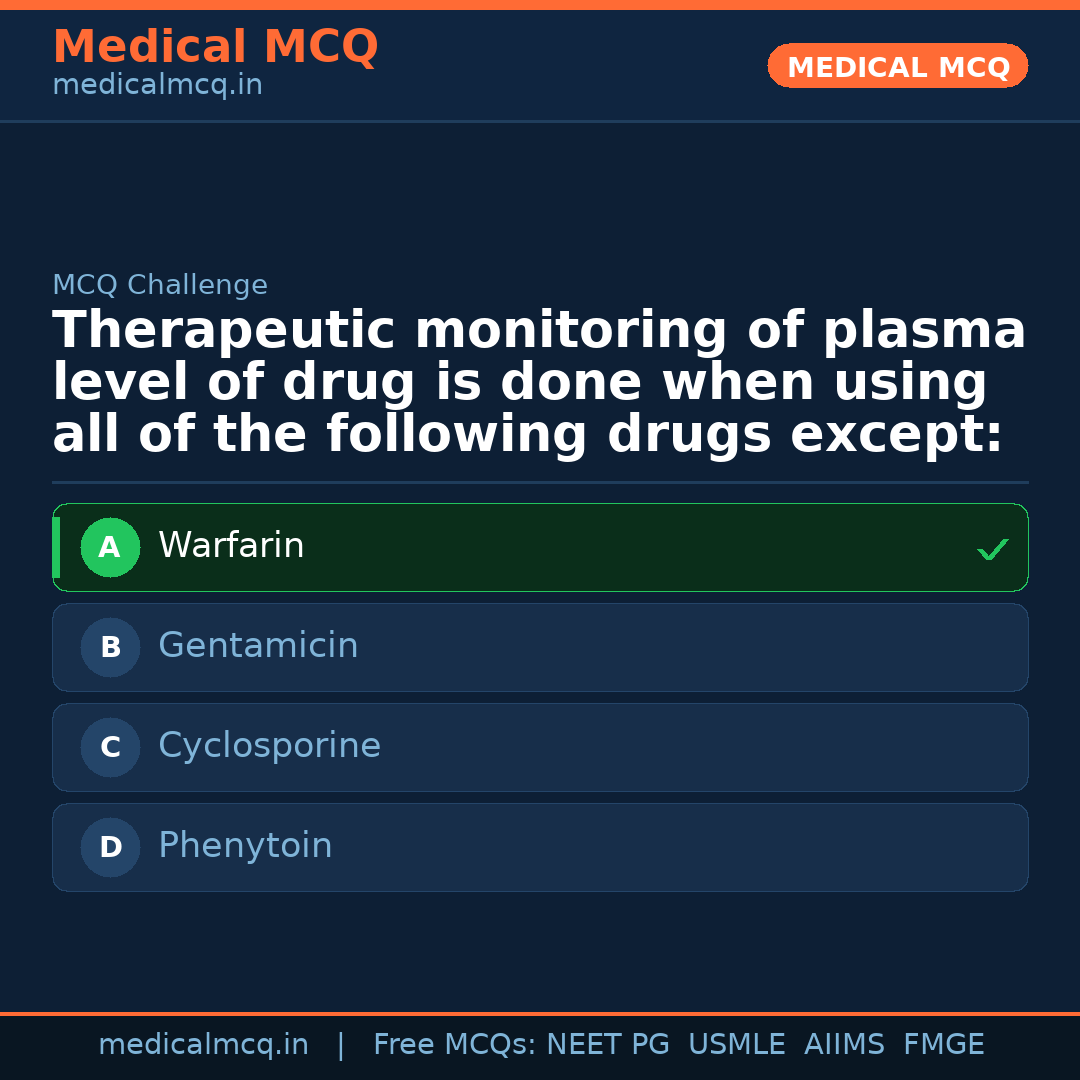 Medical MCQ
medicalmcq.in

MEDICAL MCQ

MCQ Challenge

Therapeutic monitoring of plasma level of drug is done when using all of the following drugs except:

A Warfarin ✓

B Gentamicin

C Cyclosporine

D Phenytoin

medicalmcq.in | Free MCQs: NEET PG USMLE AIIMS FMGE