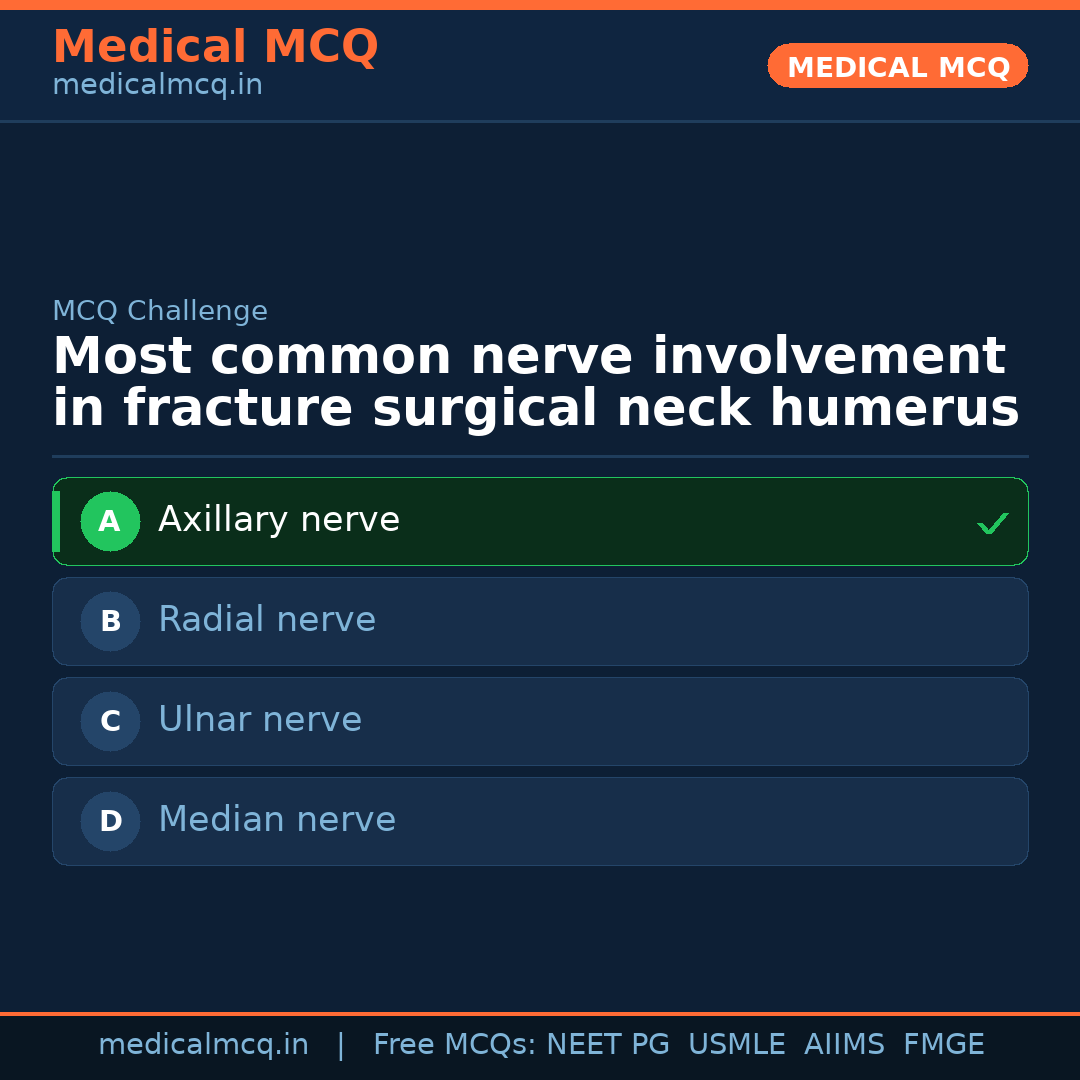 Medical MCQ
medicalmcq.in

MEDICAL MCQ

MCQ Challenge

Most common nerve involvement in fracture surgical neck humerus

A Axillary nerve ✓

B Radial nerve

C Ulnar nerve

D Median nerve

medicalmcq.in | Free MCQs: NEET PG USMLE AIIMS FMGE