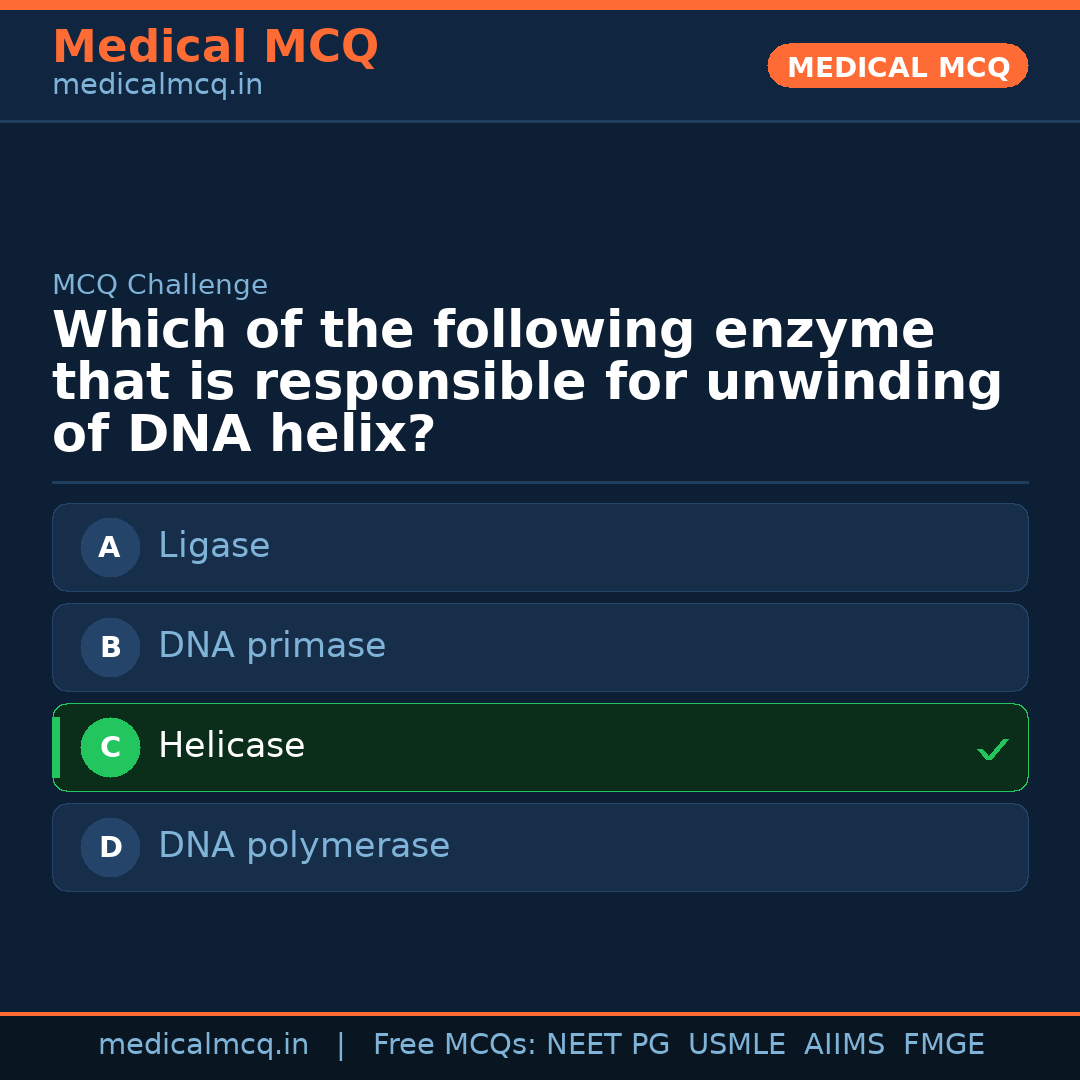 Medical MCQ
medicalmcq.in

MEDICAL MCQ

MCQ Challenge

Which of the following enzyme that is responsible for unwinding of DNA helix?

A Ligase

B DNA primase

C Helicase ✓

D DNA polymerase

medicalmcq.in | Free MCQs: NEET PG USMLE AIIMS FMGE