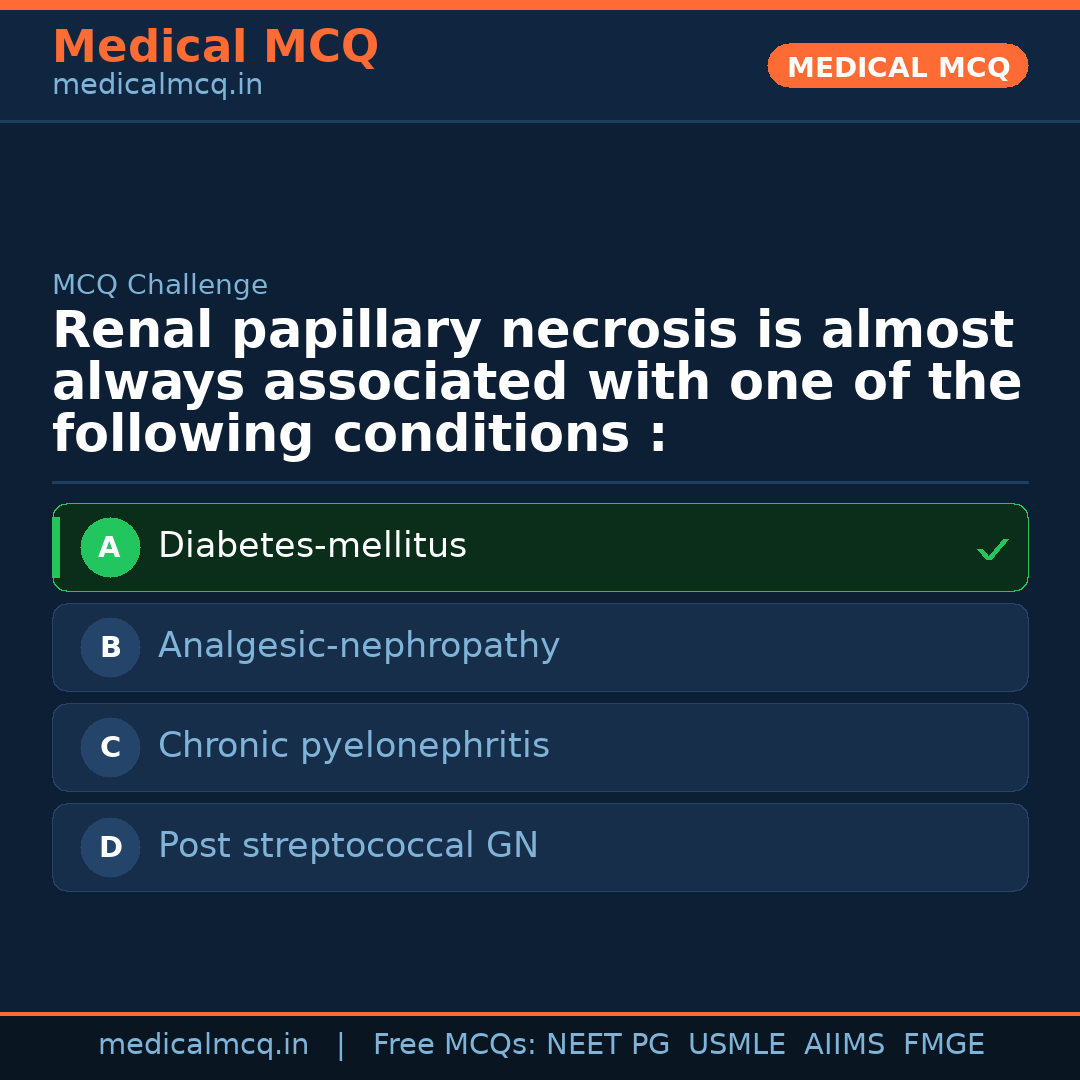 Medical MCQ
medicalmcq.in

MEDICAL MCQ

MCQ Challenge
Renal papillary necrosis is almost always associated with one of the following conditions :

A Diabetes-mellitus ✓
B Analgesic-nephropathy
C Chronic pyelonephritis
D Post streptococcal GN

medicalmcq.in | Free MCQs: NEET PG USMLE AIIMS FMGE