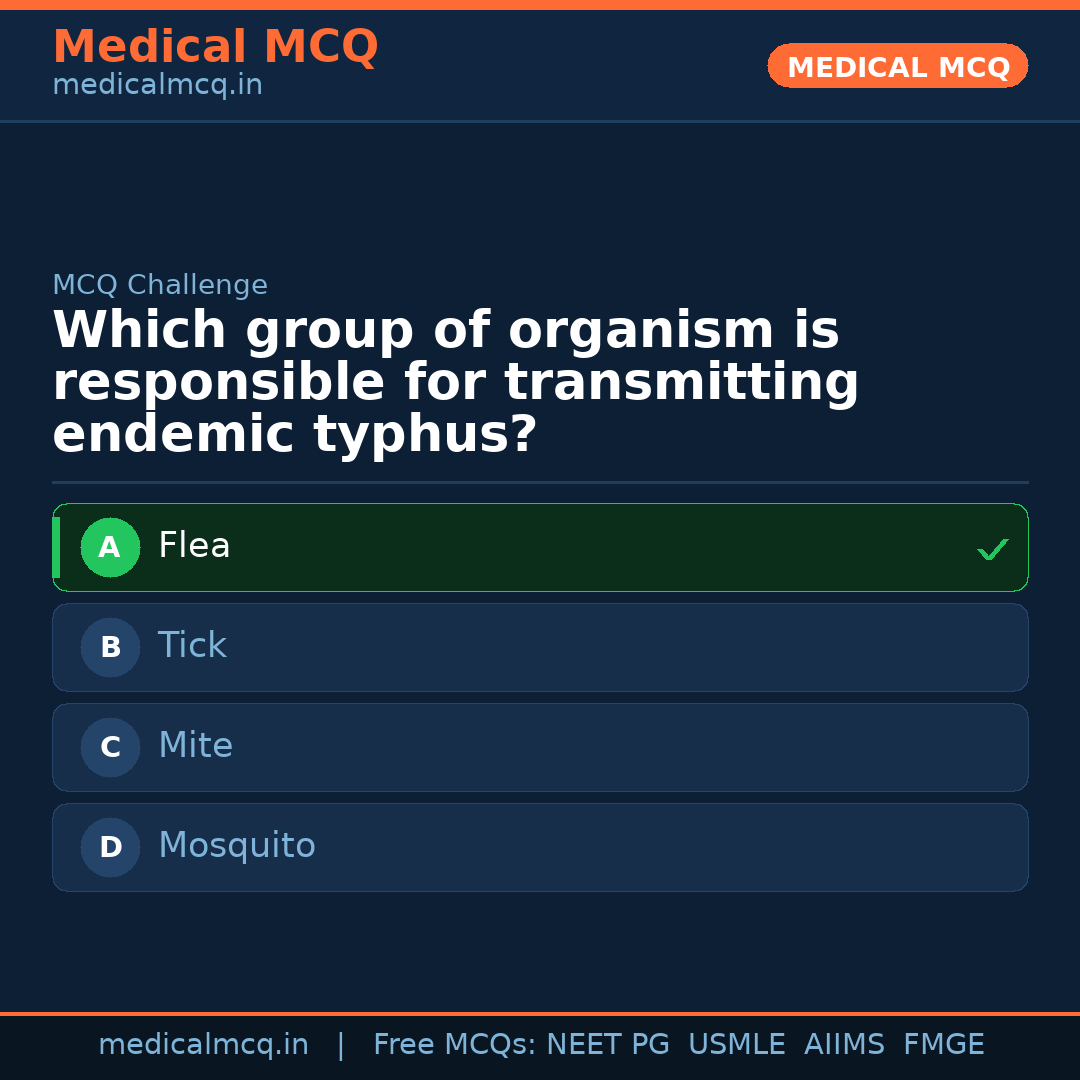 Medical MCQ
medicalmcq.in

MEDICAL MCQ

MCQ Challenge

Which group of organism is responsible for transmitting endemic typhus?

A Flea ✓

B Tick

C Mite

D Mosquito

medicalmcq.in | Free MCQs: NEET PG USMLE AIIMS FMGE