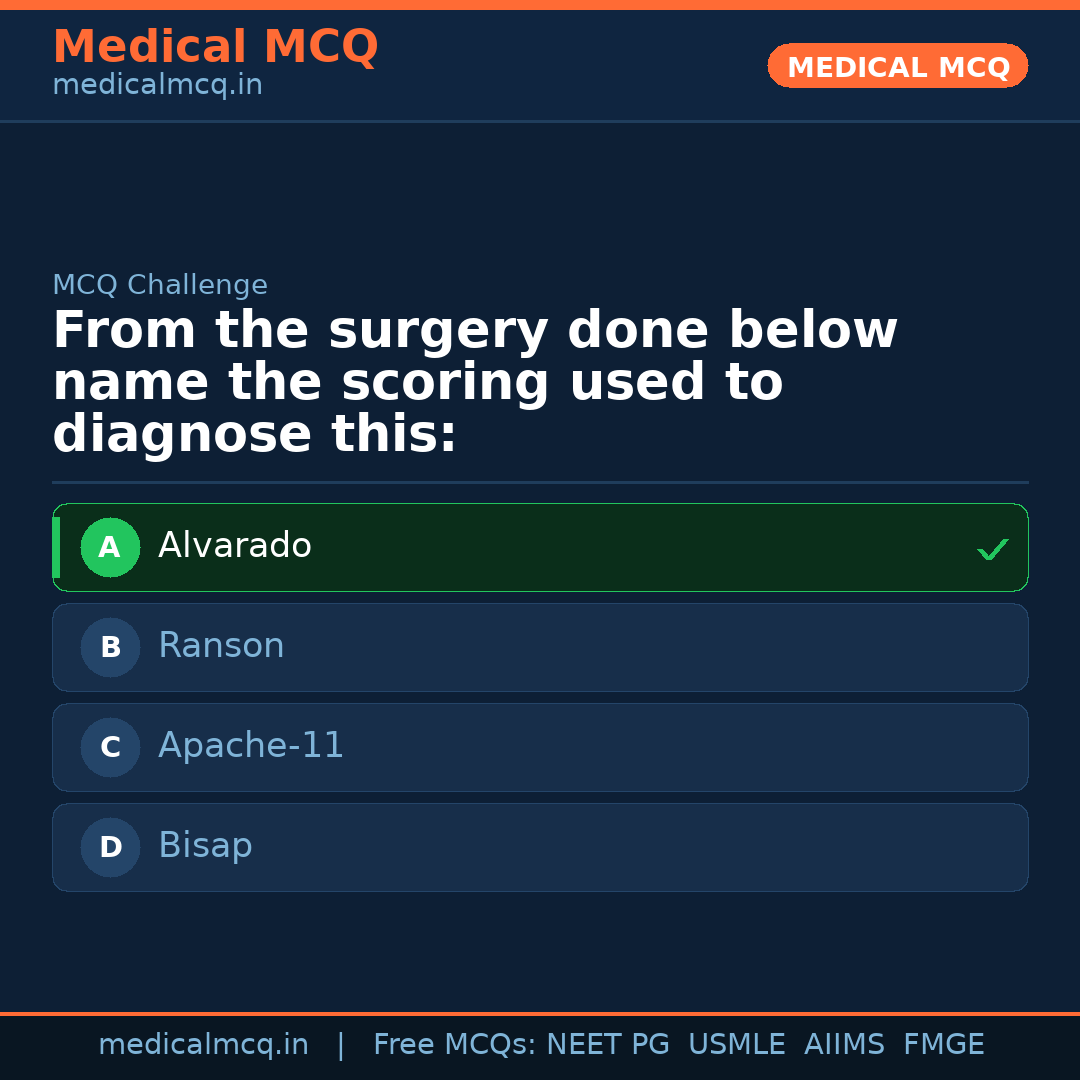 Medical MCQ
medicalmcq.in

MEDICAL MCQ

MCQ Challenge

From the surgery done below name the scoring used to diagnose this:

A Alvarado ✓

B Ranson

C Apache-11

D Bisap

medicalmcq.in | Free MCQs: NEET PG USMLE AIIMS FMGE