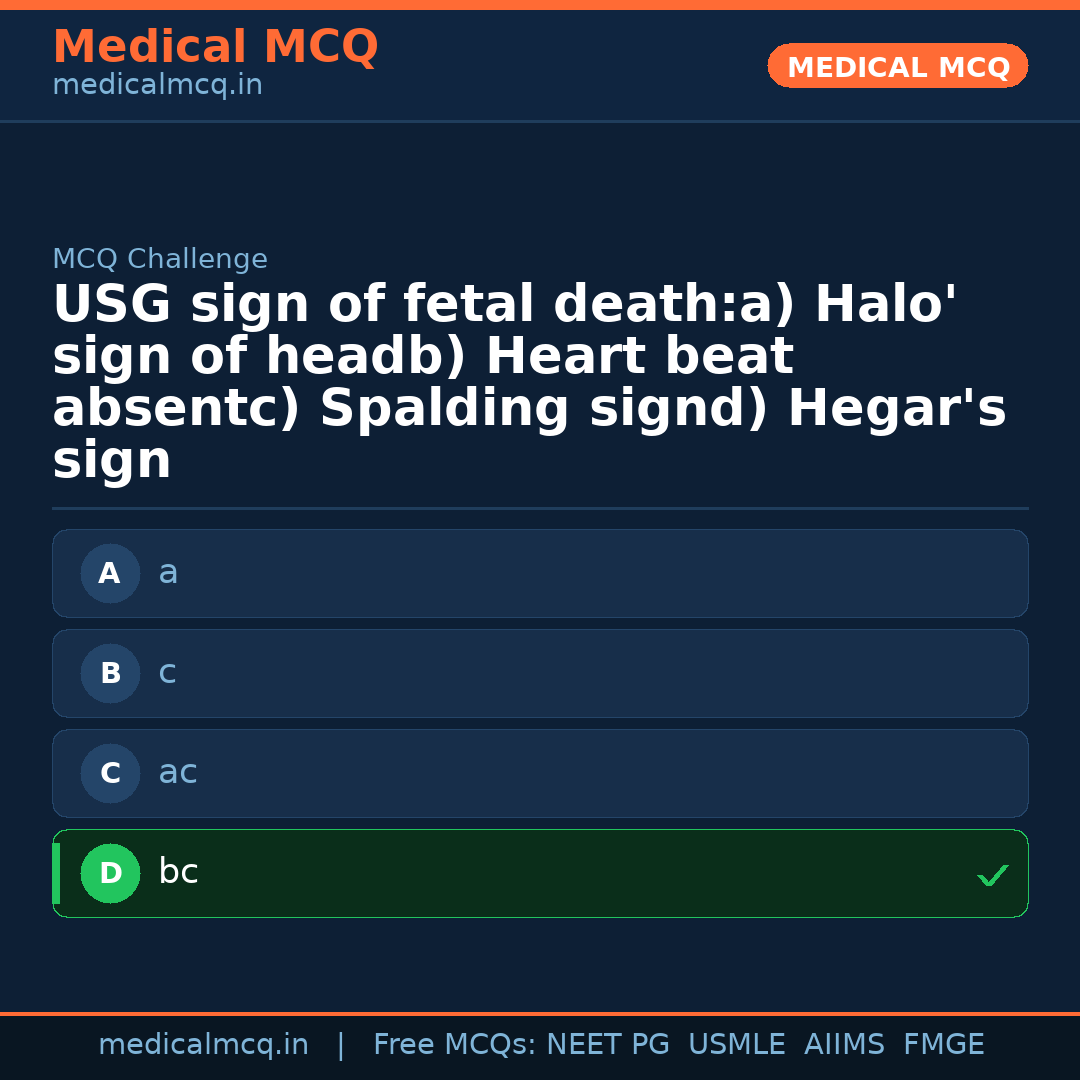 Medical MCQ
medicalmcq.in

MEDICAL MCQ

MCQ Challenge

USG sign of fetal death:a) Halo' sign of headb) Heart beat absentc) Spalding signd) Hegar's sign

A a

B c

C ac

D bc ✓

medicalmcq.in | Free MCQs: NEET PG USMLE AIIMS FMGE