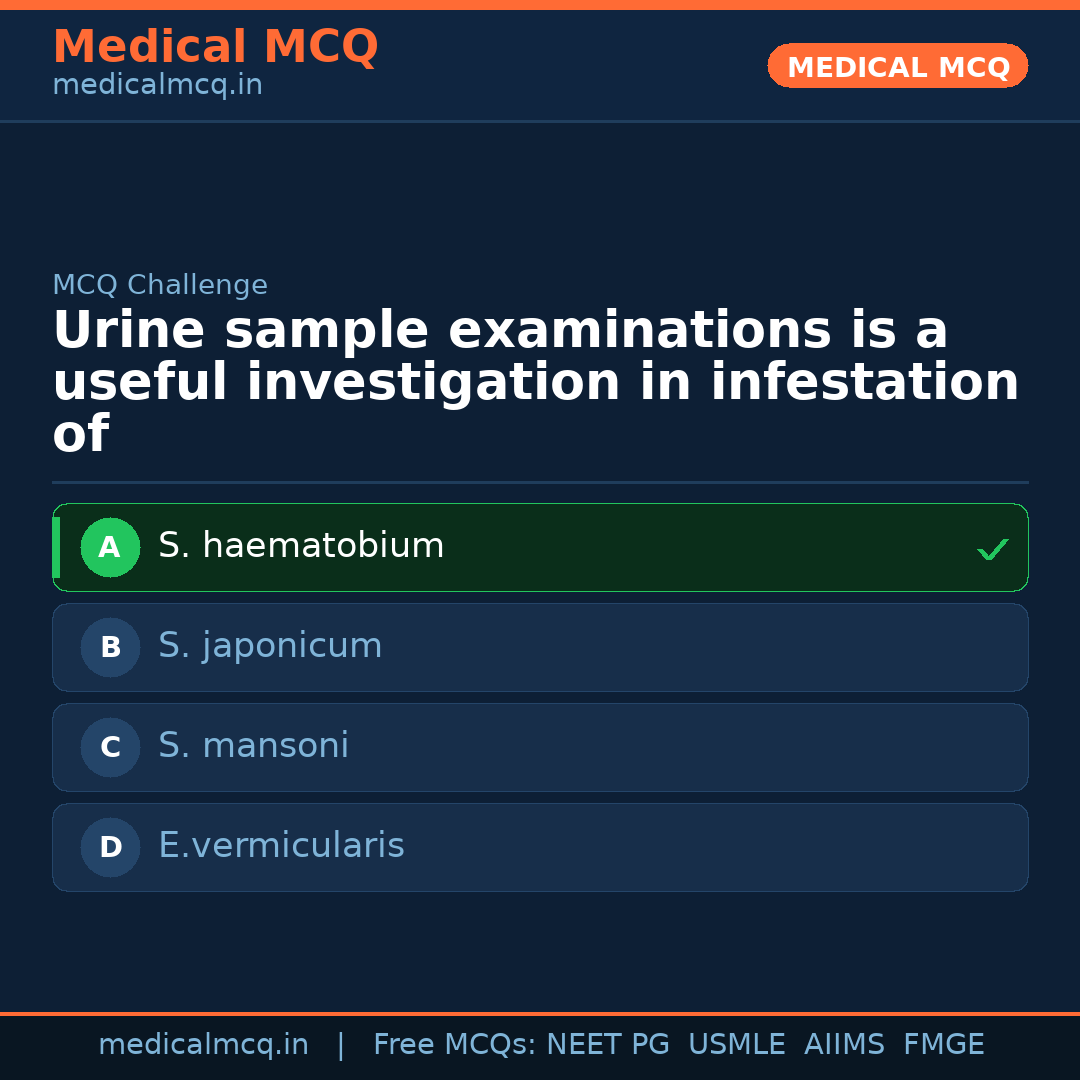 Medical MCQ
medicalmcq.in

MEDICAL MCQ

MCQ Challenge

Urine sample examinations is a useful investigation in infestation of

A S. haematobium ✓

B S. japonicum

C S. mansoni

D E.vermicularis

medicalmcq.in | Free MCQs: NEET PG USMLE AIIMS FMGE