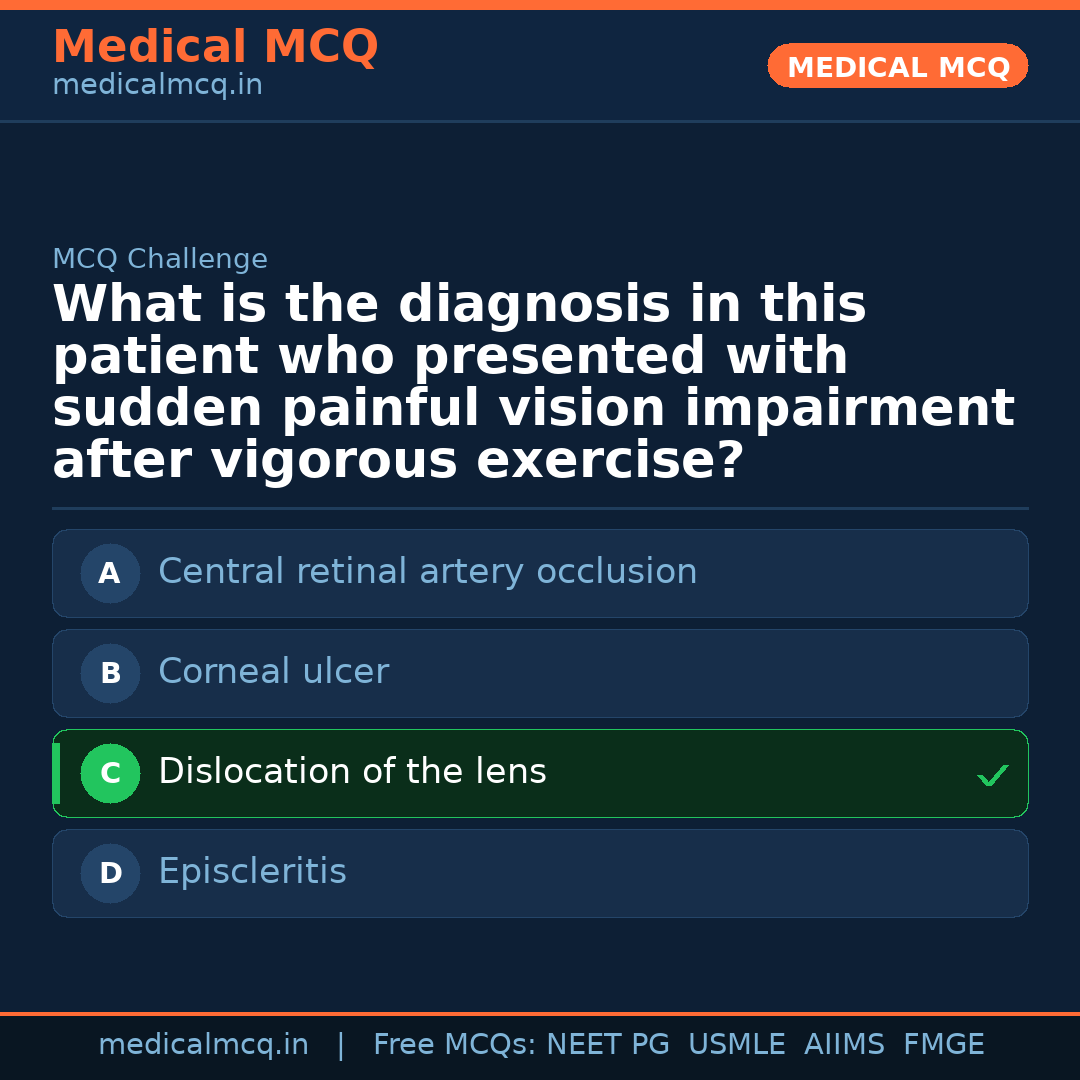 Medical MCQ
medicalmcq.in

MEDICAL MCQ

MCQ Challenge

What is the diagnosis in this patient who presented with sudden painful vision impairment after vigorous exercise?

A Central retinal artery occlusion

B Corneal ulcer

C Dislocation of the lens ✓

D Episcleritis

medicalmcq.in | Free MCQs: NEET PG USMLE AIIMS FMGE