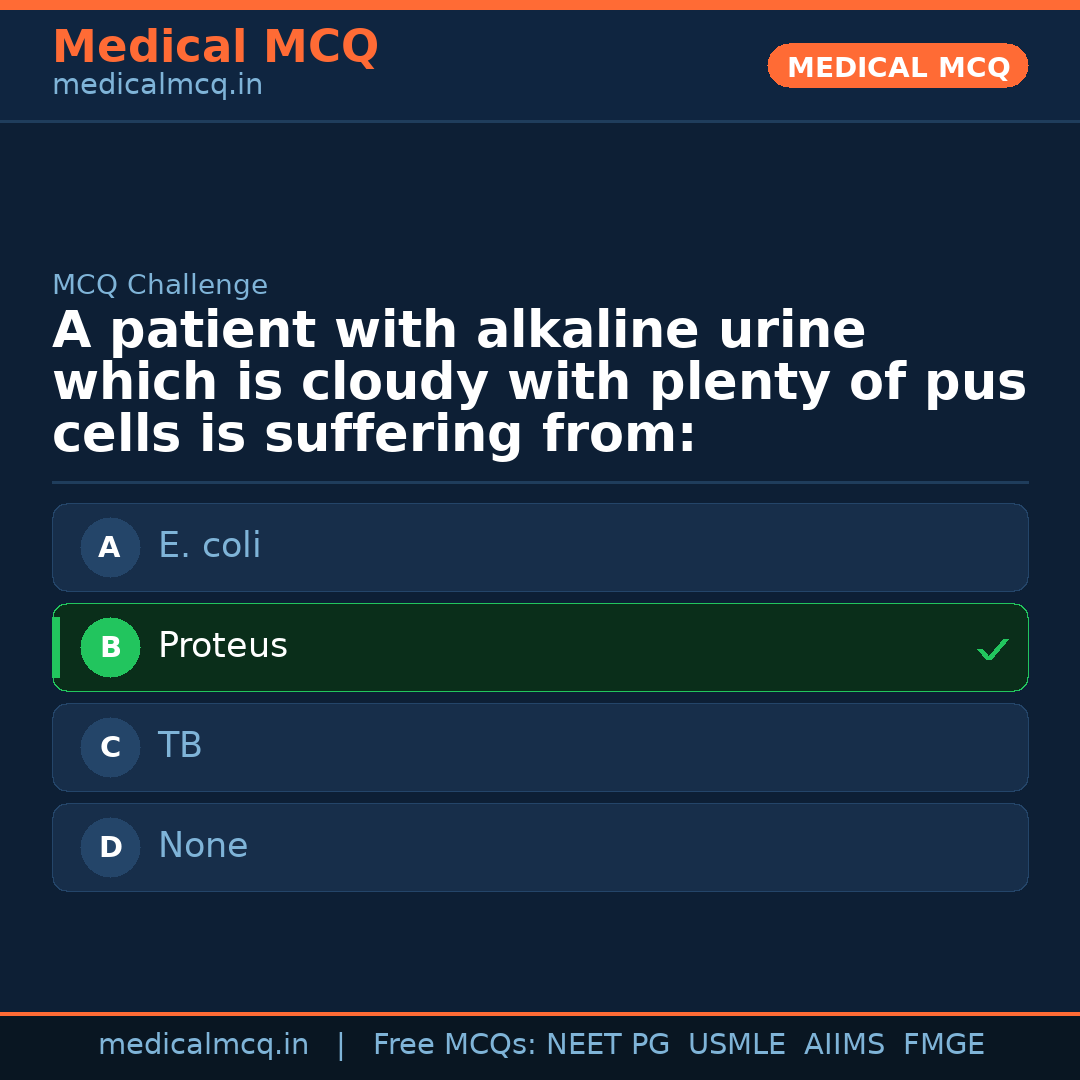 Medical MCQ
medicalmcq.in

MEDICAL MCQ

MCQ Challenge

A patient with alkaline urine which is cloudy with plenty of pus cells is suffering from:

A E. coli

B Proteus ✓

C TB

D None

medicalmcq.in | Free MCQs: NEET PG USMLE AIIMS FMGE