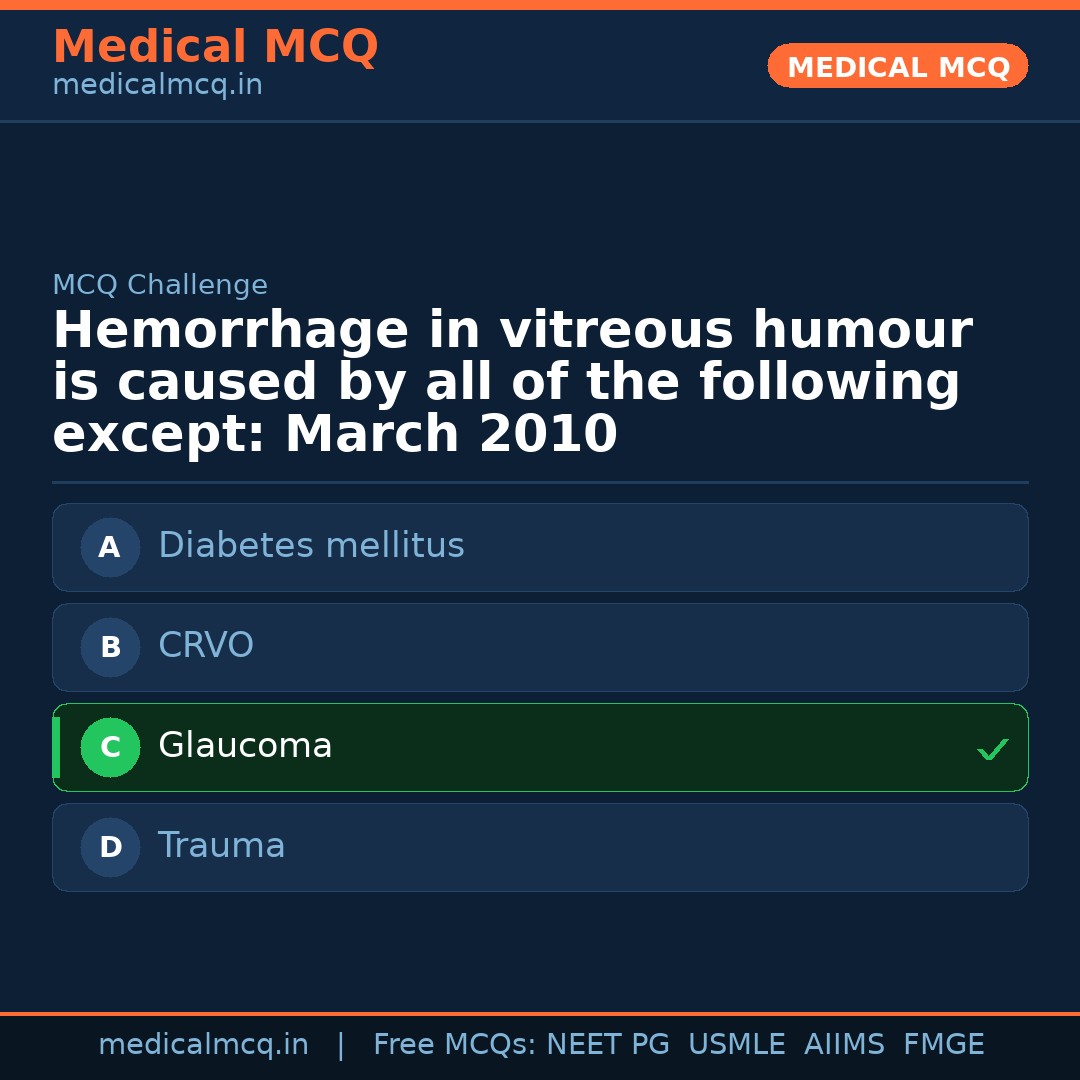 Medical MCQ
medicalmcq.in

MEDICAL MCQ

MCQ Challenge

Hemorrhage in vitreous humour is caused by all of the following except: March 2010

A Diabetes mellitus

B CRVO

C Glaucoma ✓

D Trauma

medicalmcq.in | Free MCQs: NEET PG USMLE AIIMS FMGE