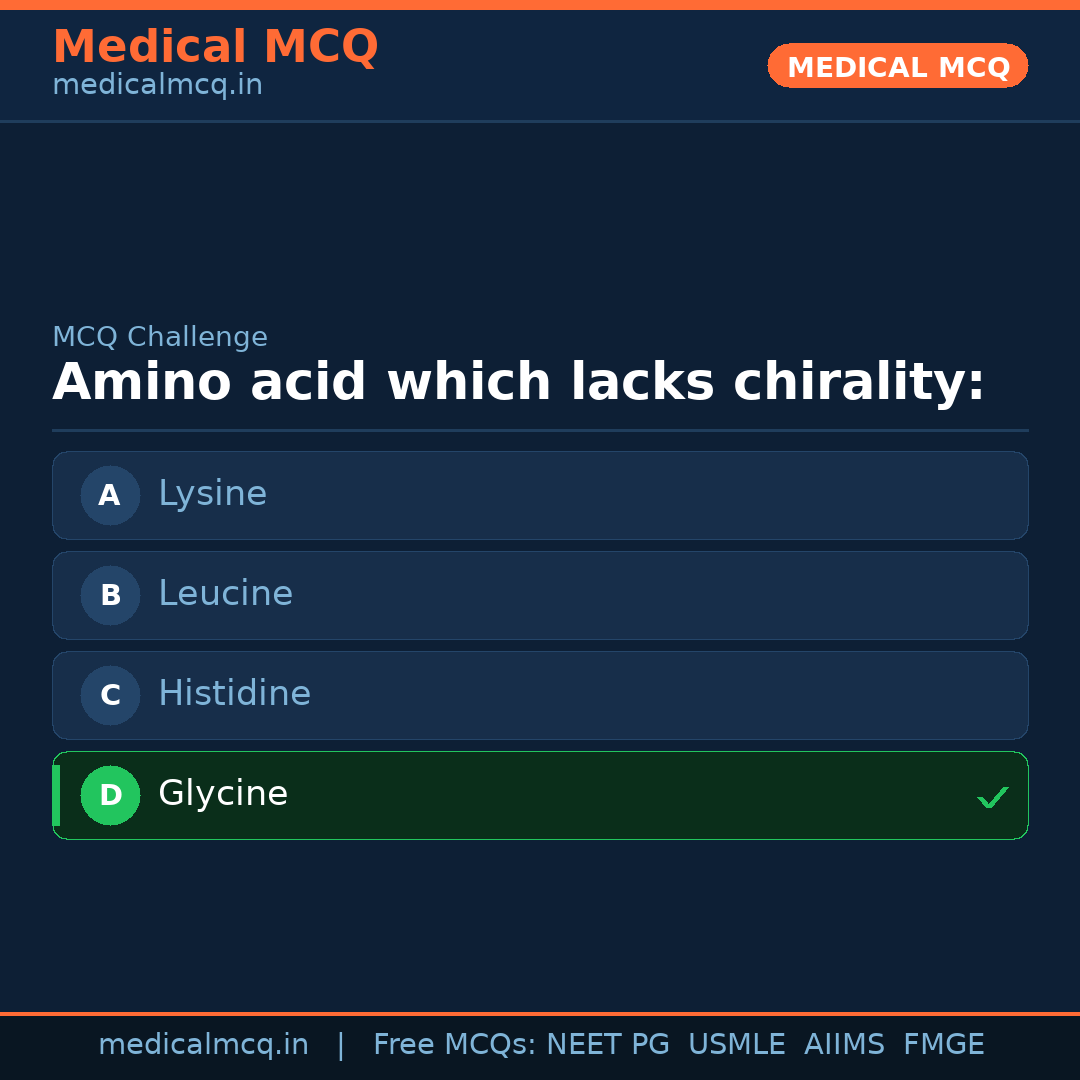 Medical MCQ
medicalmcq.in

MEDICAL MCQ

MCQ Challenge

Amino acid which lacks chirality:

A Lysine

B Leucine

C Histidine

D Glycine ✓

medicalmcq.in | Free MCQs: NEET PG USMLE AIIMS FMGE