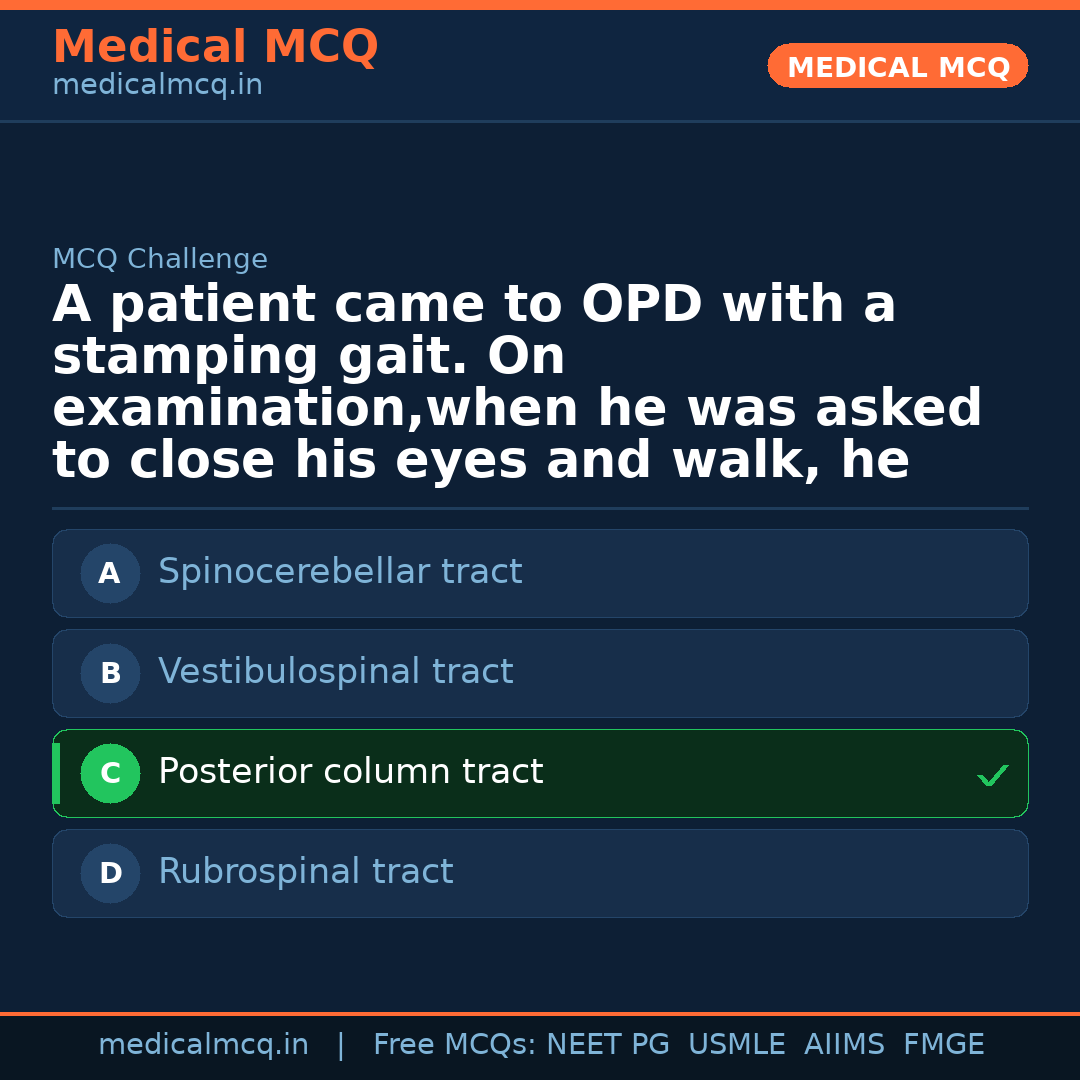 Medical MCQ
medicalmcq.in

MEDICAL MCQ

MCQ Challenge

A patient came to OPD with a stamping gait. On examination,when he was asked to close his eyes and walk, he

A Spinocerebellar tract

B Vestibulospinal tract

C Posterior column tract ✓

D Rubrospinal tract

medicalmcq.in | Free MCQs: NEET PG USMLE AIIMS FMGE