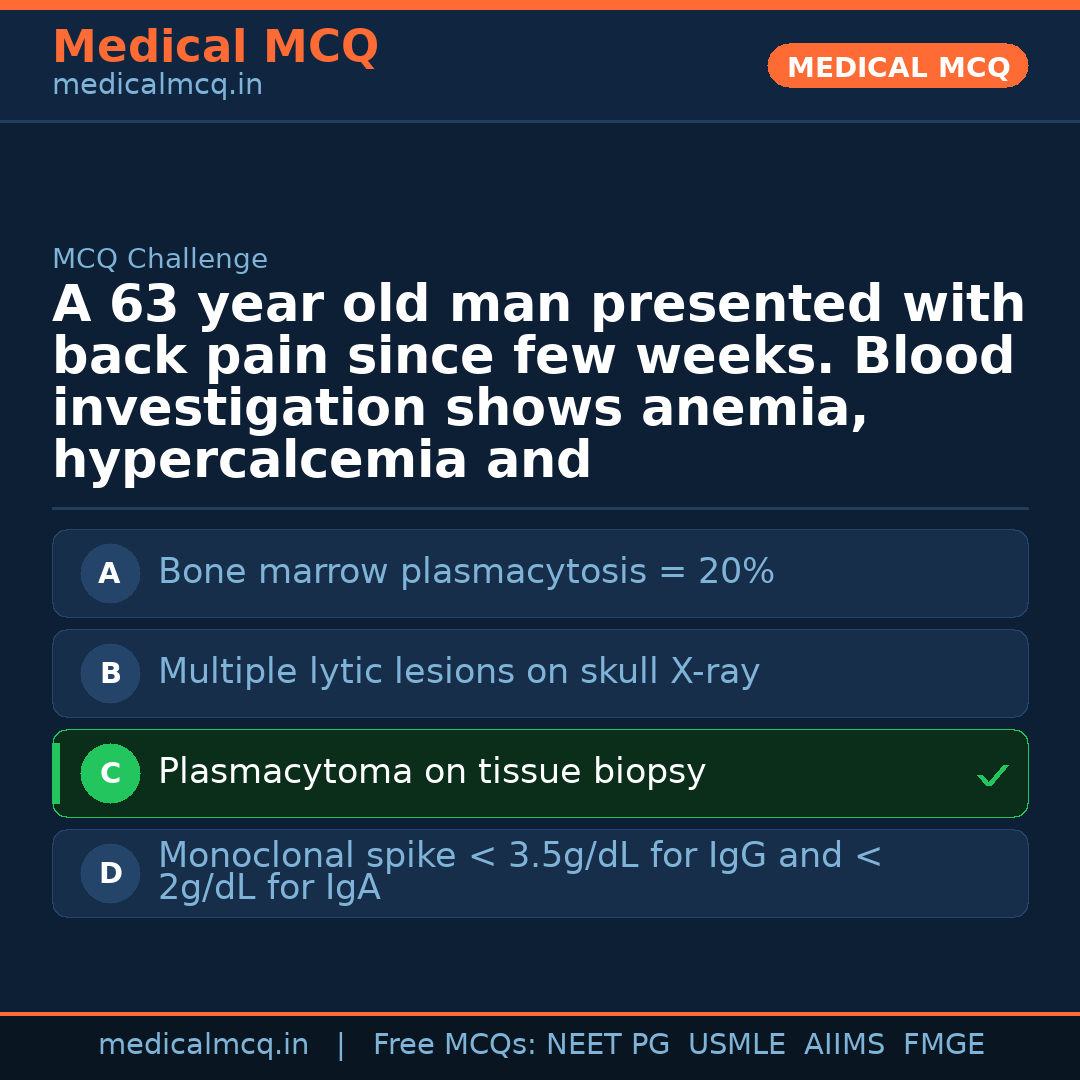 Medical MCQ
medicalmcq.in

MEDICAL MCQ

MCQ Challenge

A 63 year old man presented with back pain since few weeks. Blood investigation shows anemia, hypercalcemia and

A Bone marrow plasmacytosis = 20%

B Multiple lytic lesions on skull X-ray

C Plasmacytoma on tissue biopsy ✓

D Monoclonal spike < 3.5g/dL for IgG and < 2g/dL for IgA

medicalmcq.in | Free MCQs: NEET PG USMLE AIIMS FMGE