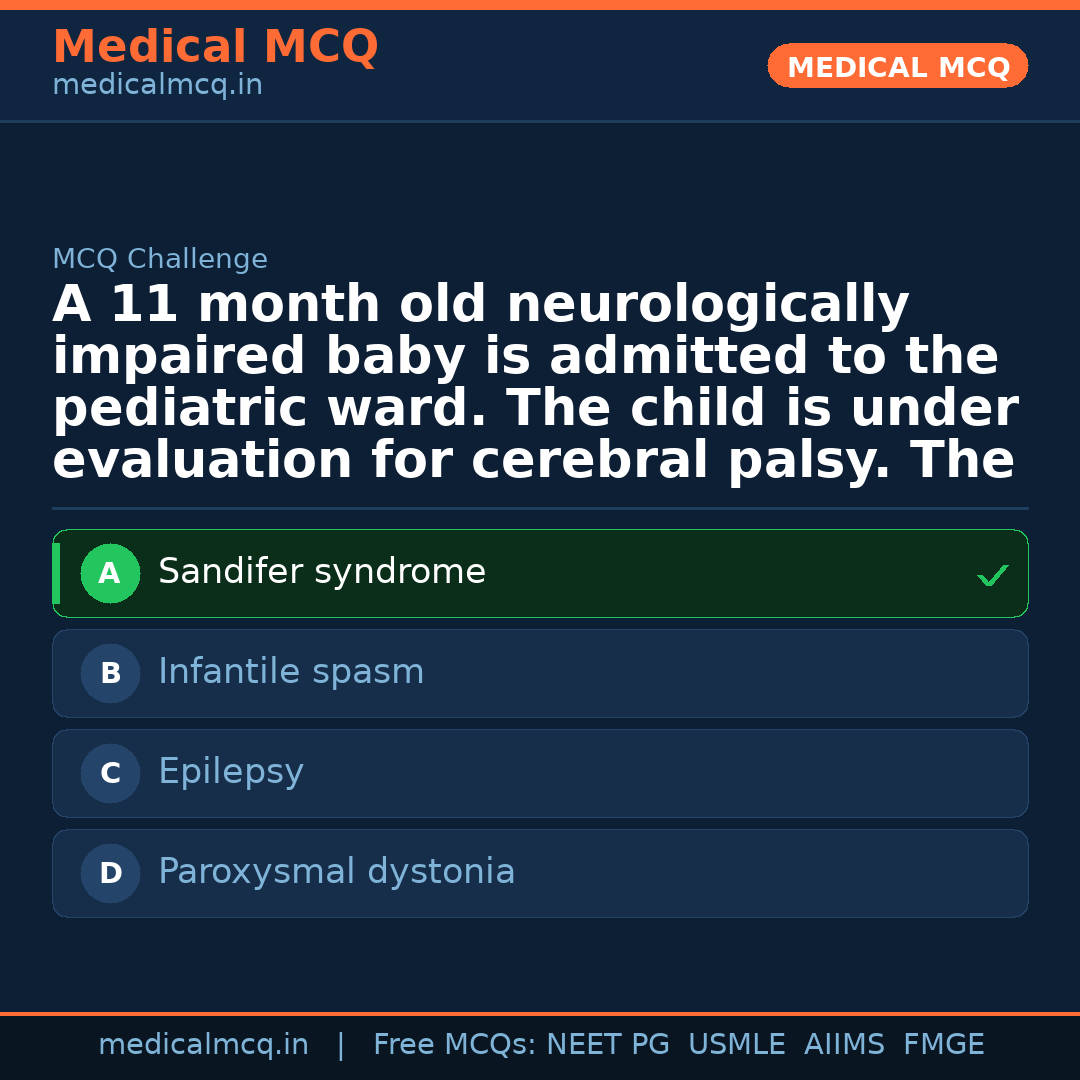 Medical MCQ
medicalmcq.in

MEDICAL MCQ

MCQ Challenge

A 11 month old neurologically impaired baby is admitted to the pediatric ward. The child is under evaluation for cerebral palsy. The

A Sandifer syndrome ✓

B Infantile spasm

C Epilepsy

D Paroxysmal dystonia

medicalmcq.in | Free MCQs: NEET PG USMLE AIIMS FMGE