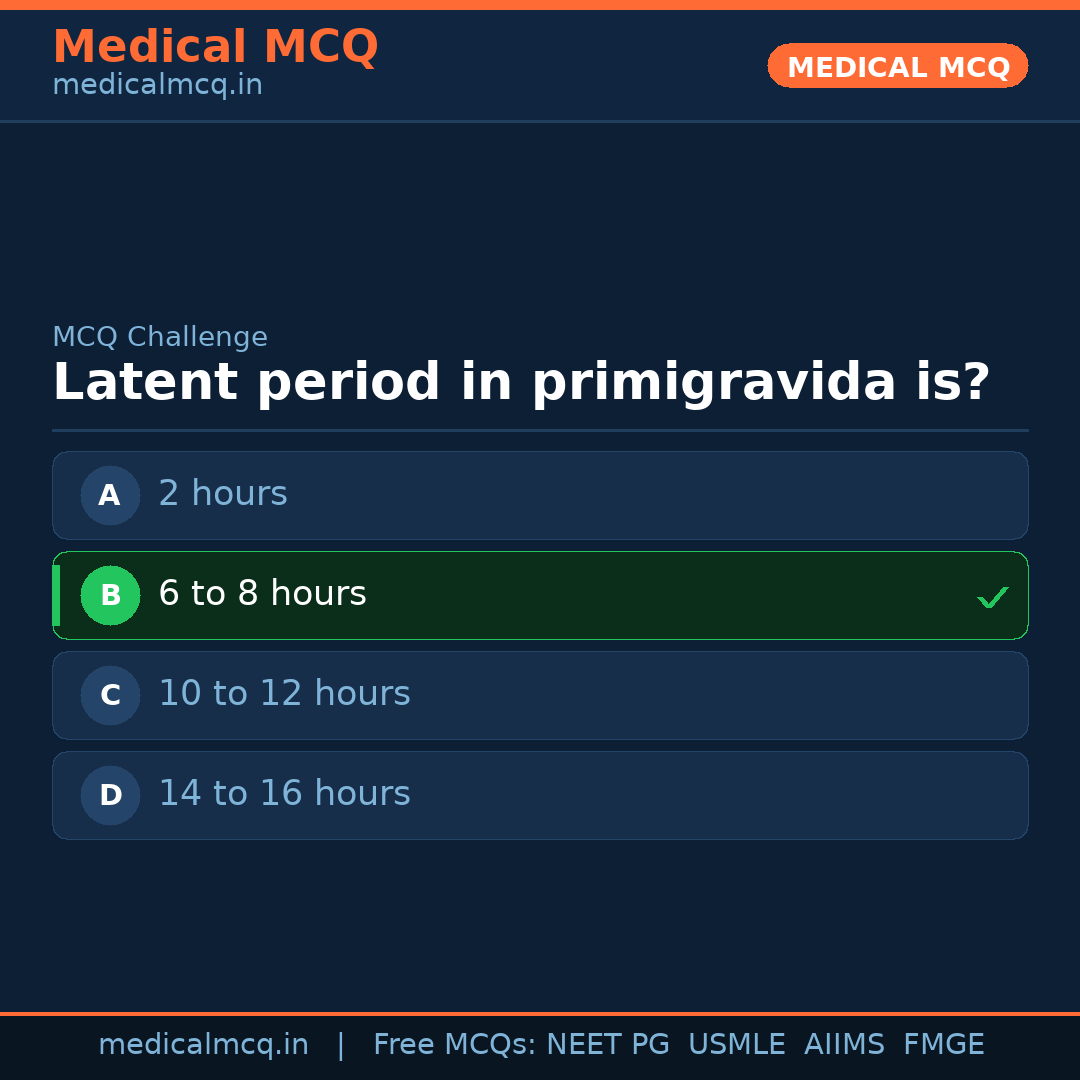 Medical MCQ
medicalmcq.in

MEDICAL MCQ

MCQ Challenge
Latent period in primigravida is?

A 2 hours

B 6 to 8 hours ✓

C 10 to 12 hours

D 14 to 16 hours

medicalmcq.in | Free MCQs: NEET PG USMLE AIIMS FMGE