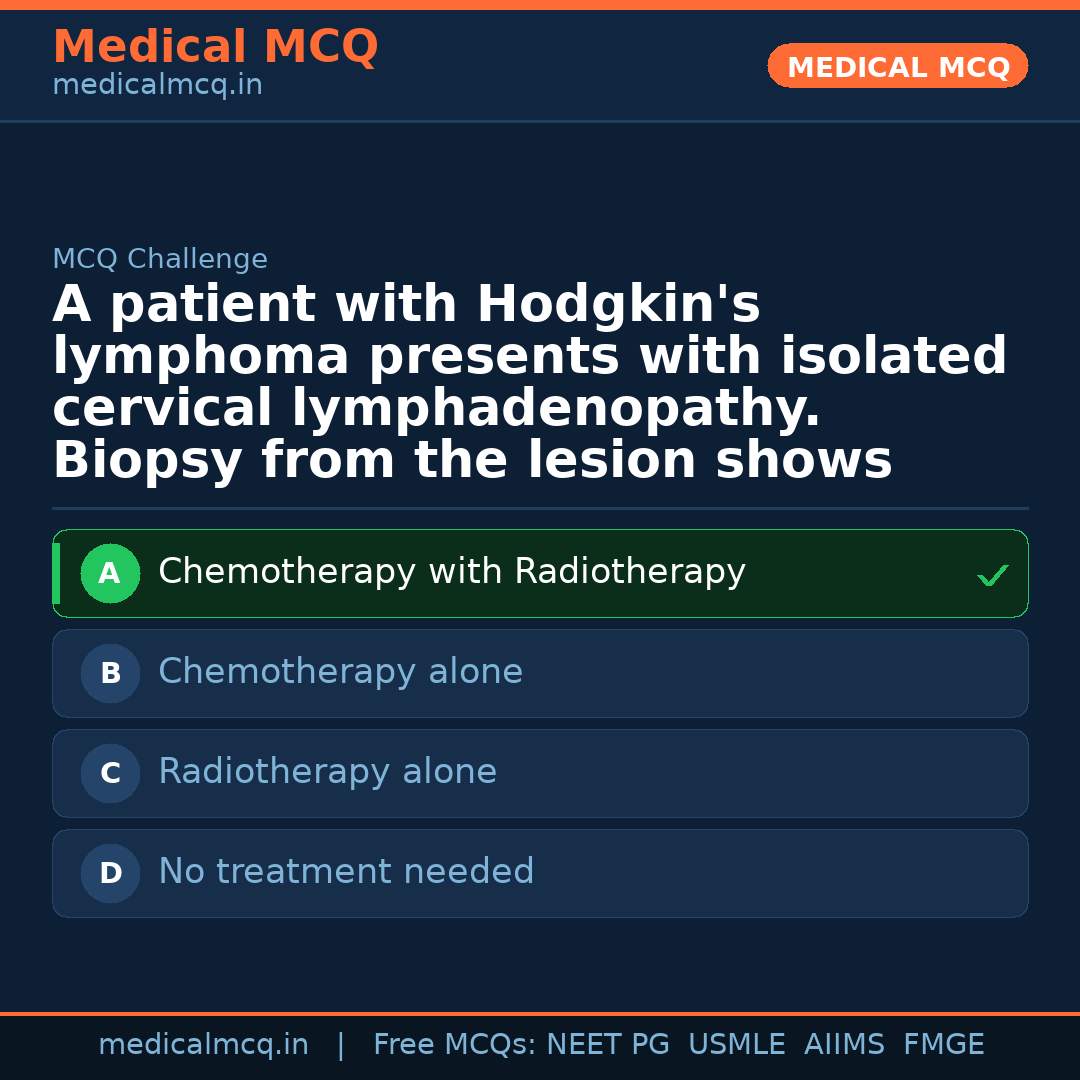 Medical MCQ
medicalmcq.in

MEDICAL MCQ

MCQ Challenge

A patient with Hodgkin's lymphoma presents with isolated cervical lymphadenopathy. Biopsy from the lesion shows

A Chemotherapy with Radiotherapy ✓

B Chemotherapy alone

C Radiotherapy alone

D No treatment needed

medicalmcq.in | Free MCQs: NEET PG USMLE AIIMS FMGE