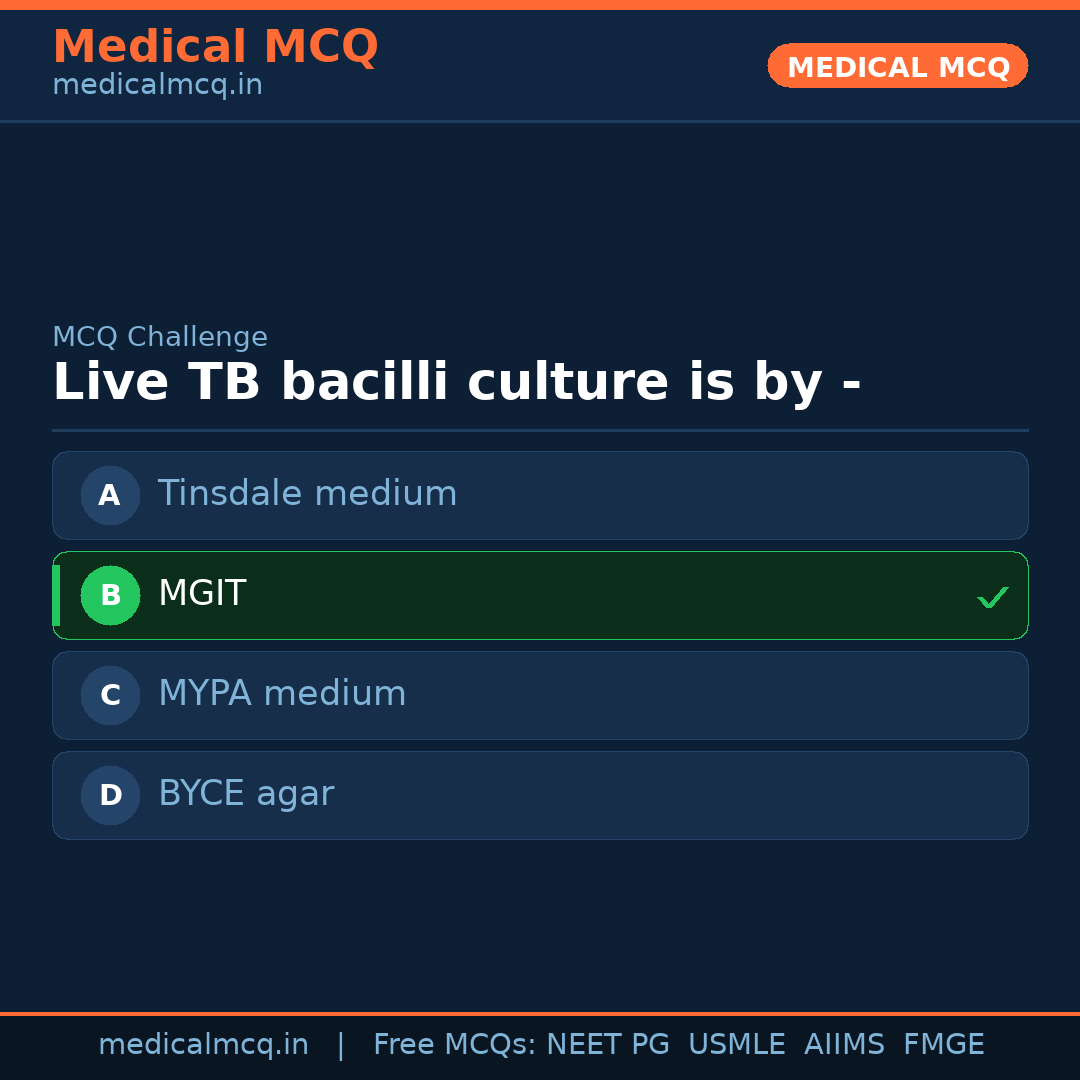 Medical MCQ
medicalmcq.in

MEDICAL MCQ

MCQ Challenge
Live TB bacilli culture is by -

A Tinsdale medium

B MGIT ✓

C MYPA medium

D BYCE agar

medicalmcq.in | Free MCQs: NEET PG USMLE AIIMS FMGE