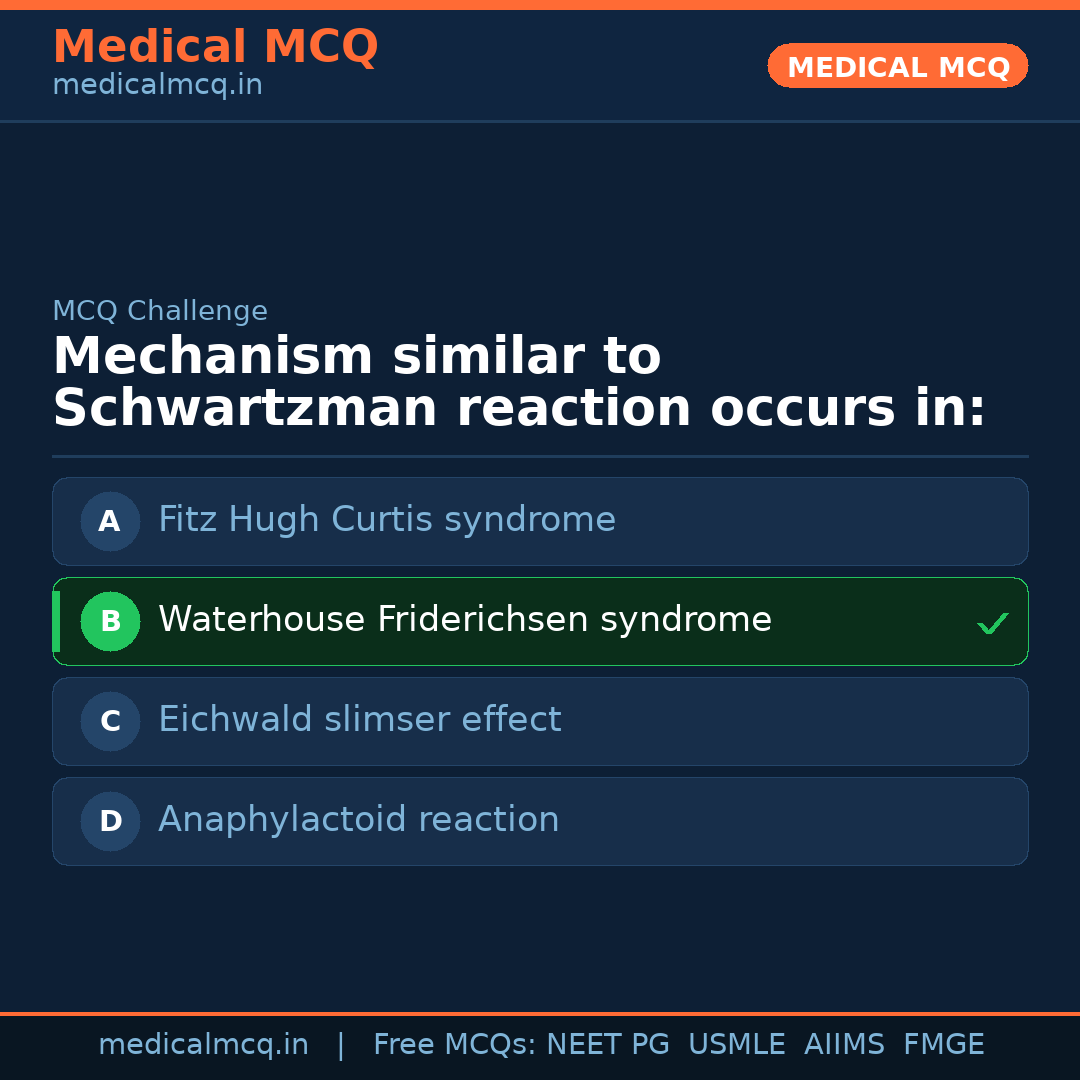 Medical MCQ
medicalmcq.in

MEDICAL MCQ

MCQ Challenge
Mechanism similar to Schwartzman reaction occurs in:

A Fitz Hugh Curtis syndrome
B Waterhouse Friderichsen syndrome ✓
C Eichwald slimser effect
D Anaphylactoid reaction

medicalmcq.in | Free MCQs: NEET PG USMLE AIIMS FMGE