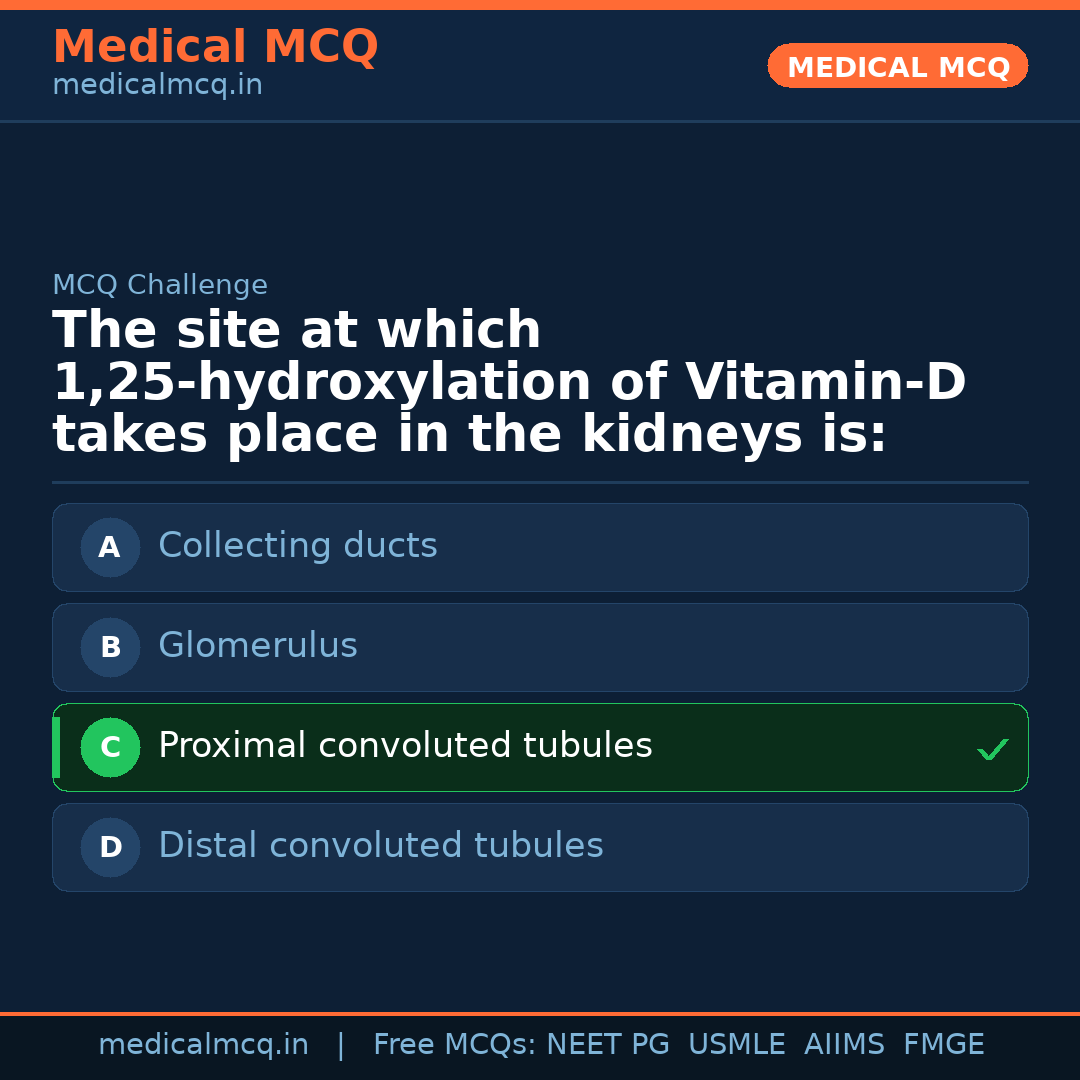 Medical MCQ
medicalmcq.in

MEDICAL MCQ

MCQ Challenge

The site at which 1,25-hydroxylation of Vitamin-D takes place in the kidneys is:

A Collecting ducts

B Glomerulus

C Proximal convoluted tubules ✓

D Distal convoluted tubules

medicalmcq.in | Free MCQs: NEET PG USMLE AIIMS FMGE