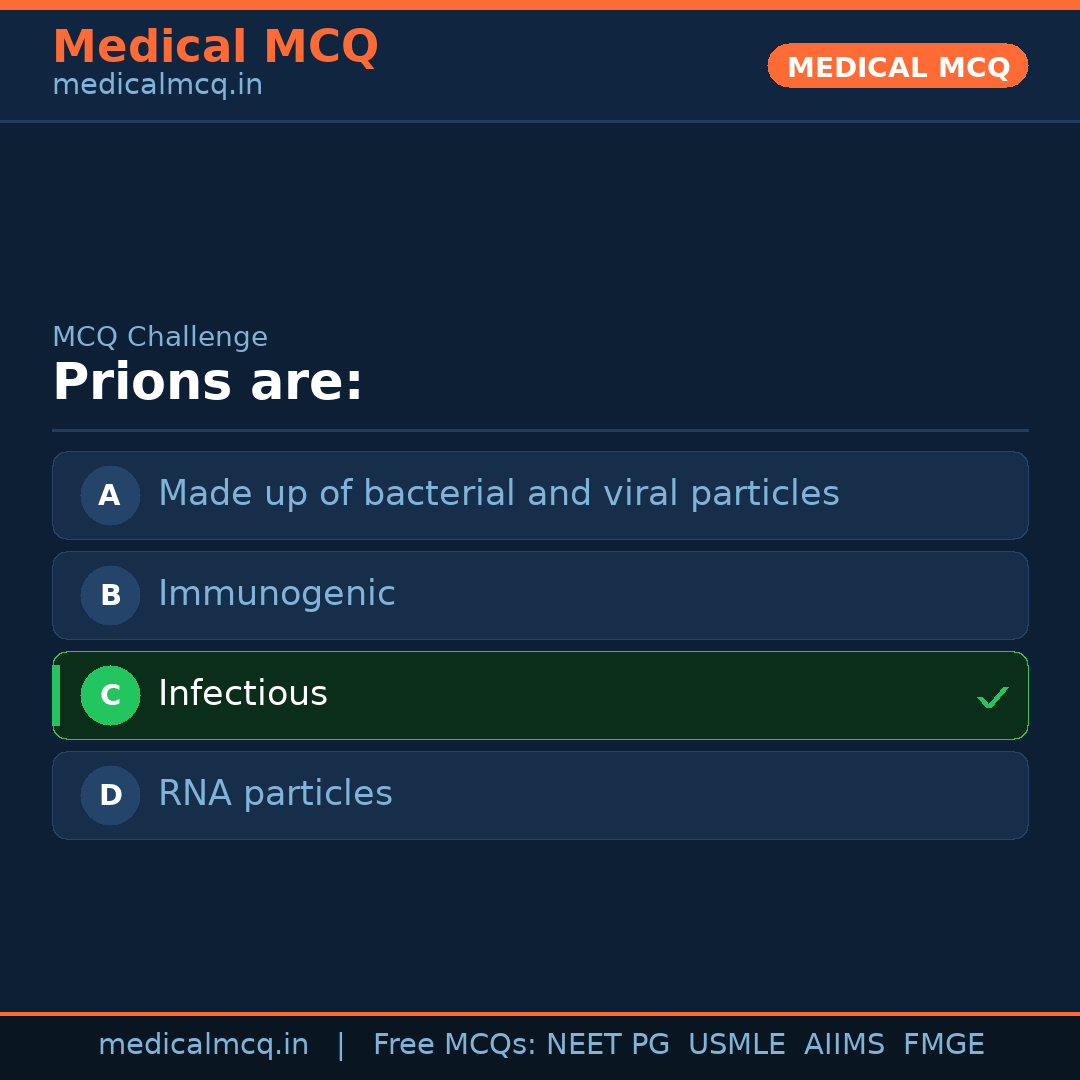 Medical MCQ
medicalmcq.in

MEDICAL MCQ

MCQ Challenge

Prions are:

A Made up of bacterial and viral particles

B Immunogenic

C Infectious ✓

D RNA particles

medicalmcq.in | Free MCQs: NEET PG USMLE AIIMS FMGE