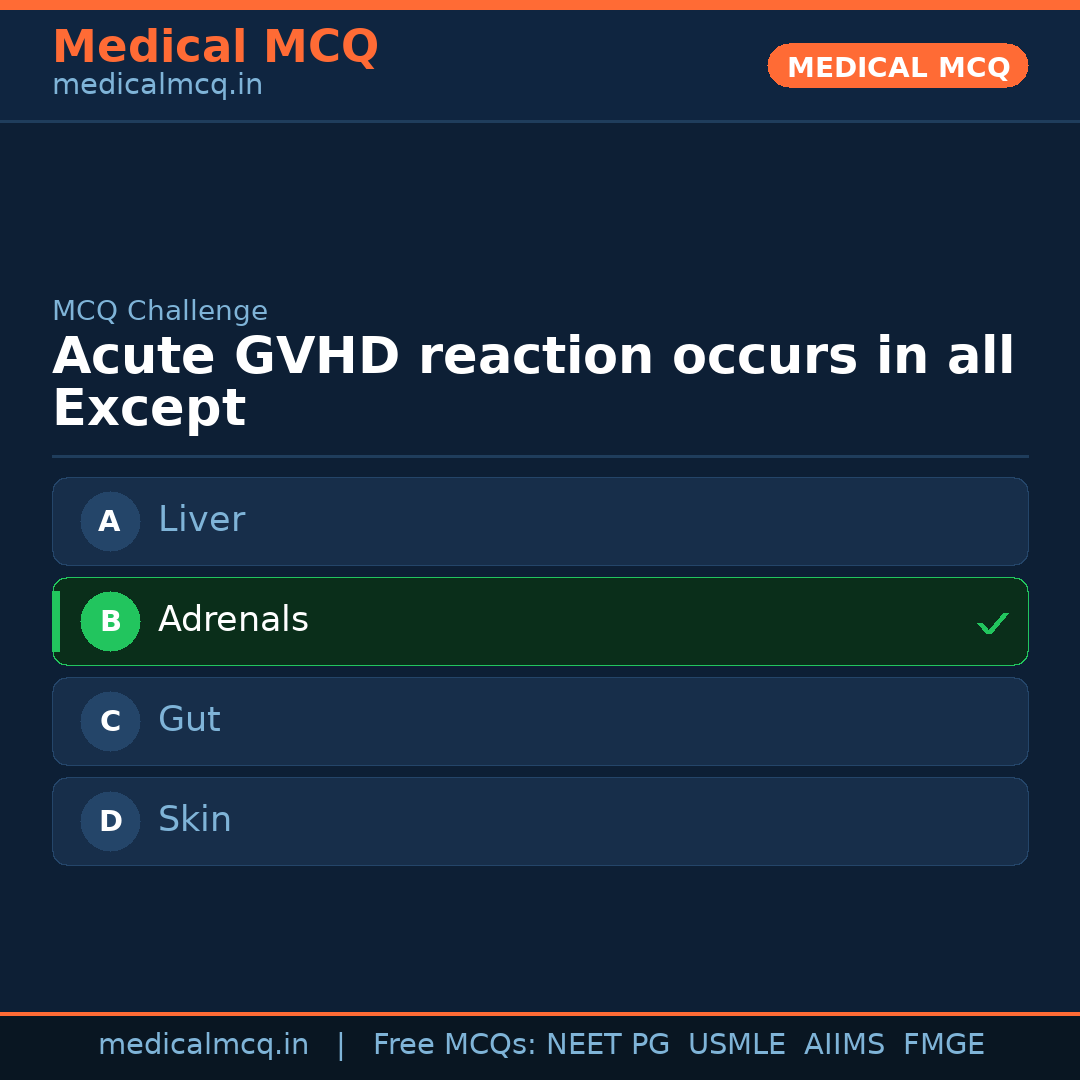 Medical MCQ
medicalmcq.in

MEDICAL MCQ

MCQ Challenge

Acute GVHD reaction occurs in all Except

A Liver

B Adrenals ✓

C Gut

D Skin

medicalmcq.in | Free MCQs: NEET PG USMLE AIIMS FMGE