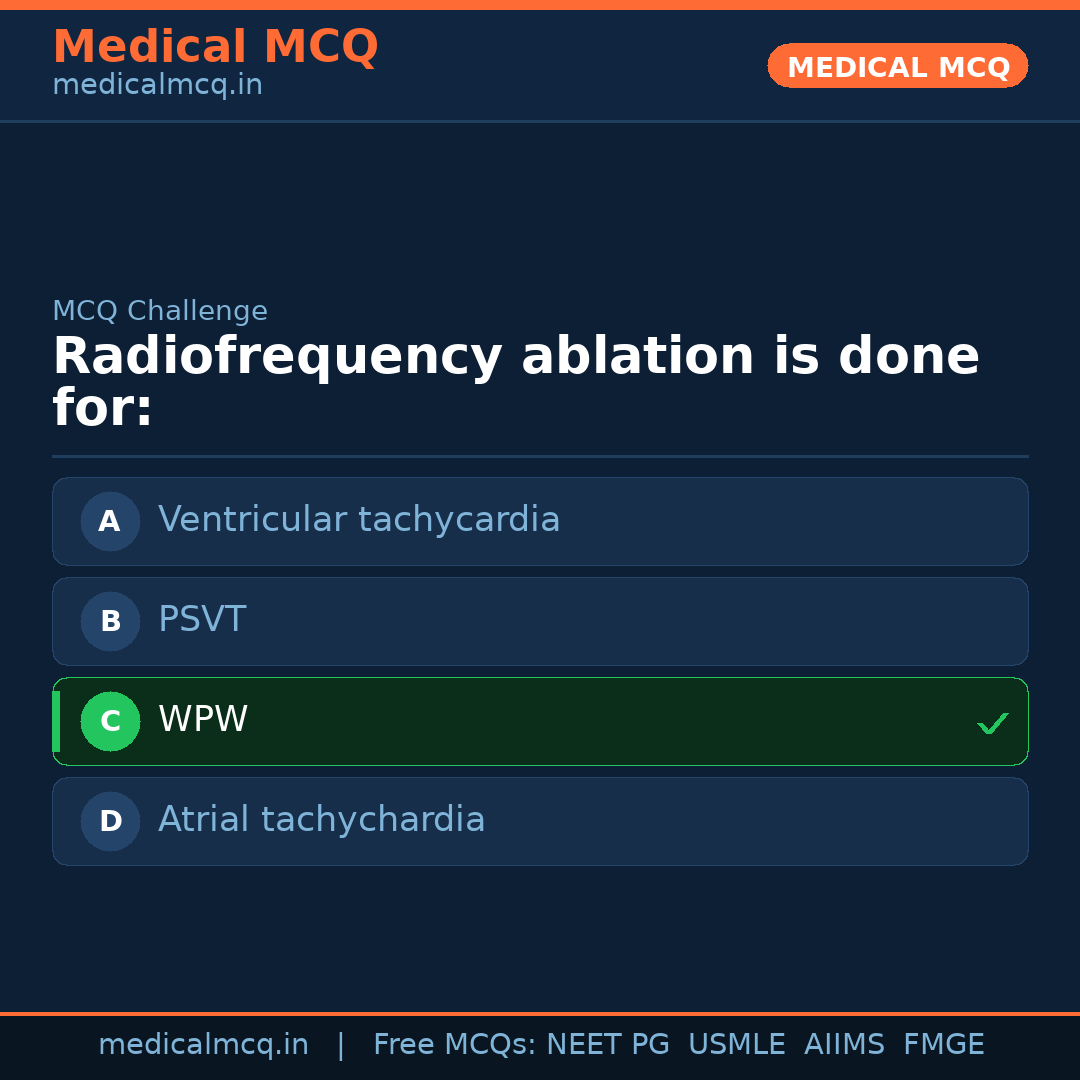 Medical MCQ
medicalmcq.in

MEDICAL MCQ

MCQ Challenge

Radiofrequency ablation is done for:

A Ventricular tachycardia

B PSVT

C WPW ✓

D Atrial tachychardia

medicalmcq.in | Free MCQs: NEET PG USMLE AIIMS FMGE