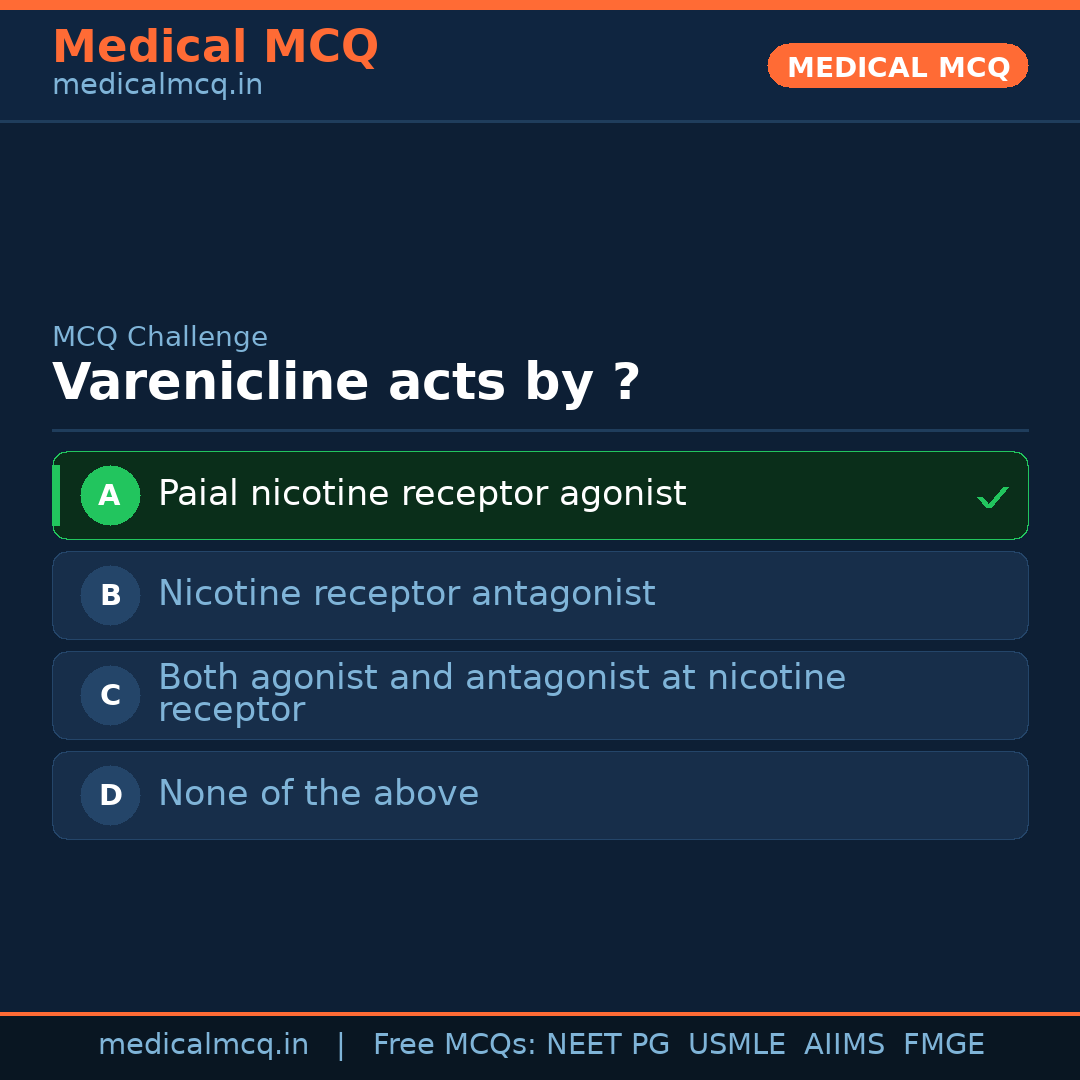 Medical MCQ
medicalmcq.in

MEDICAL MCQ

MCQ Challenge

Varenicline acts by ?

A Paial nicotine receptor agonist ✓

B Nicotine receptor antagonist

C Both agonist and antagonist at nicotine receptor

D None of the above

medicalmcq.in | Free MCQs: NEET PG USMLE AIIMS FMGE